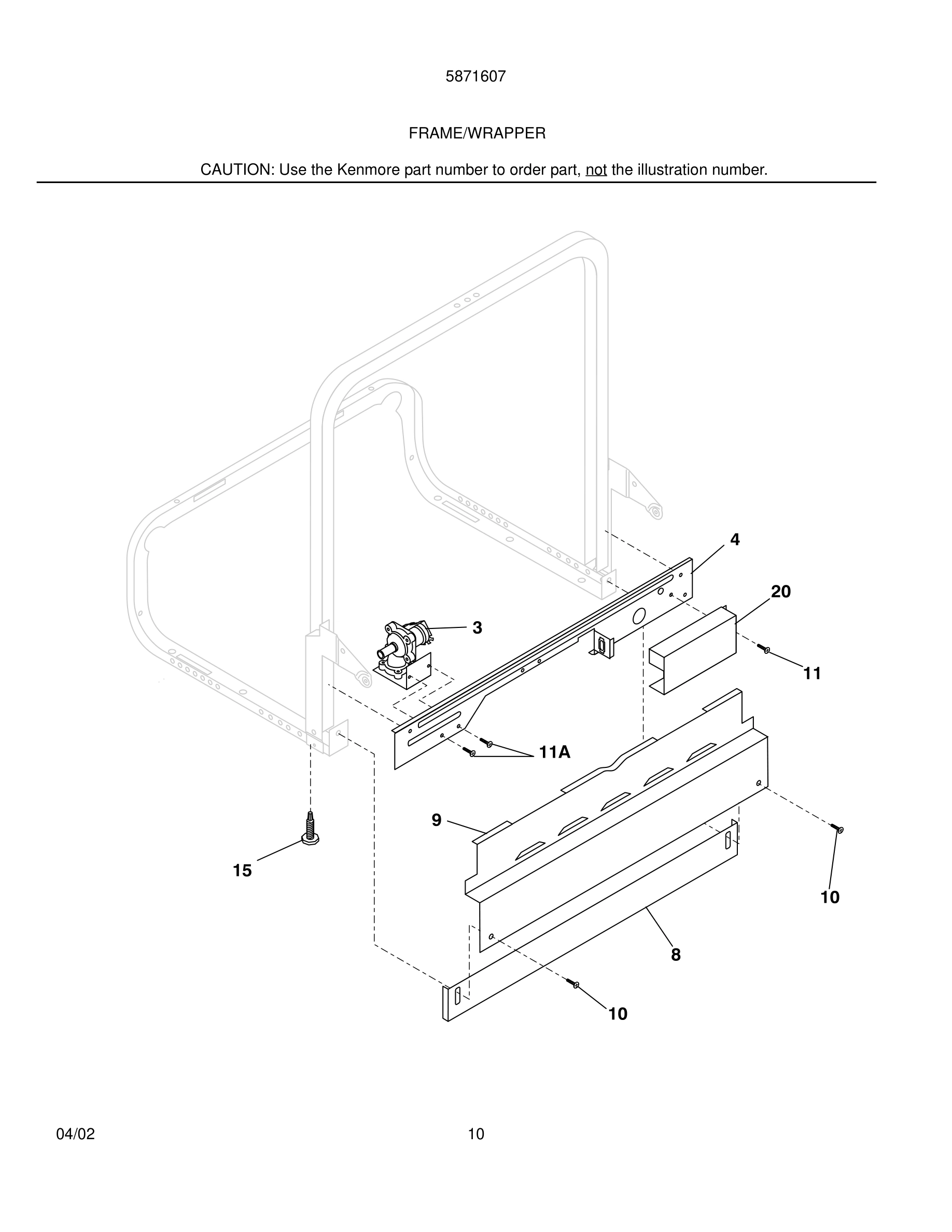 5871607

FRAME/WRAPPER

CAUTION: Use the Kenmore part number to order part, not the illustration number.

4

20

3

11

11A

9

15

10

8

10

04/02

10