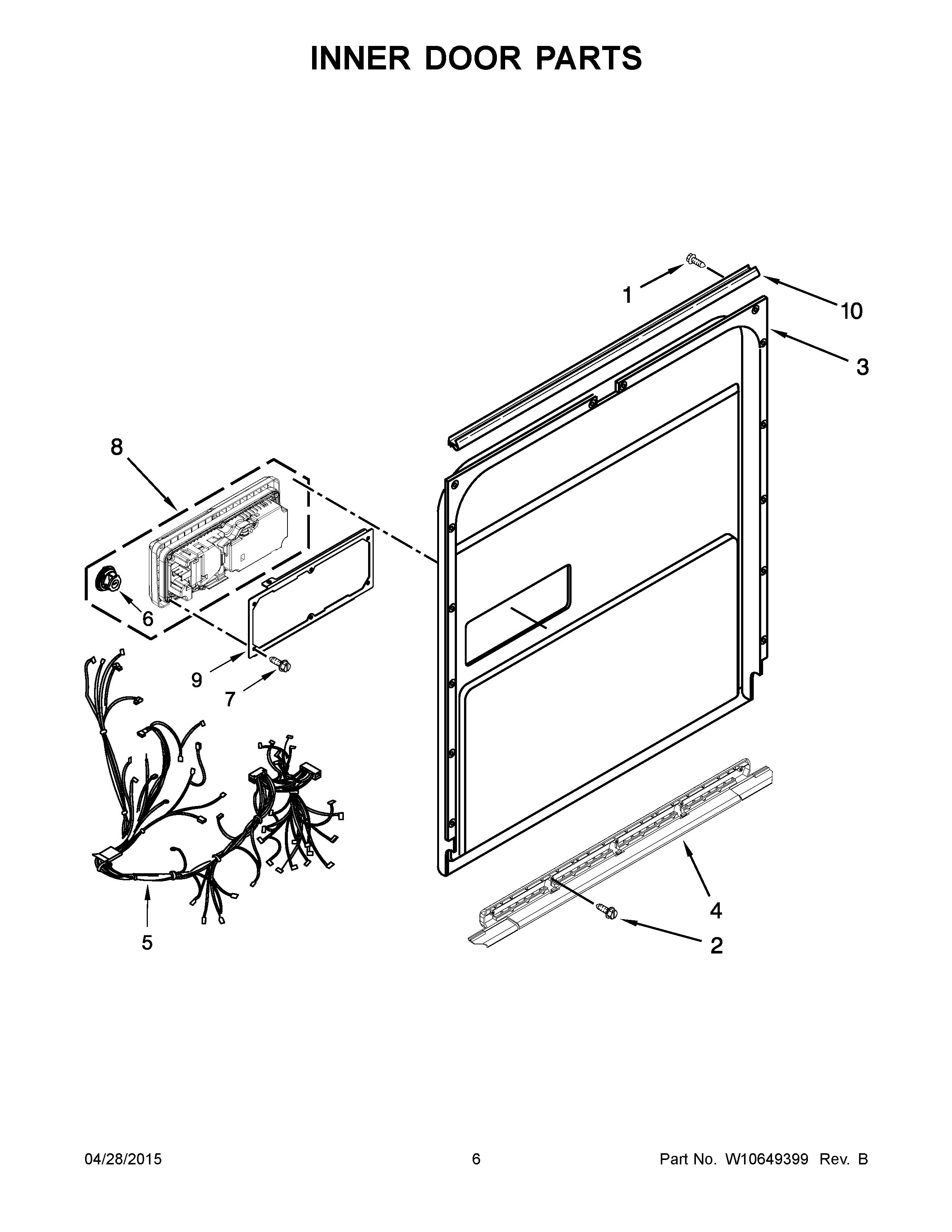 INNER DOOR PARTS

1

10

3

8

6

9

7

5

4

2

04/28/2015

6

Part No. W10649399 Rev. B