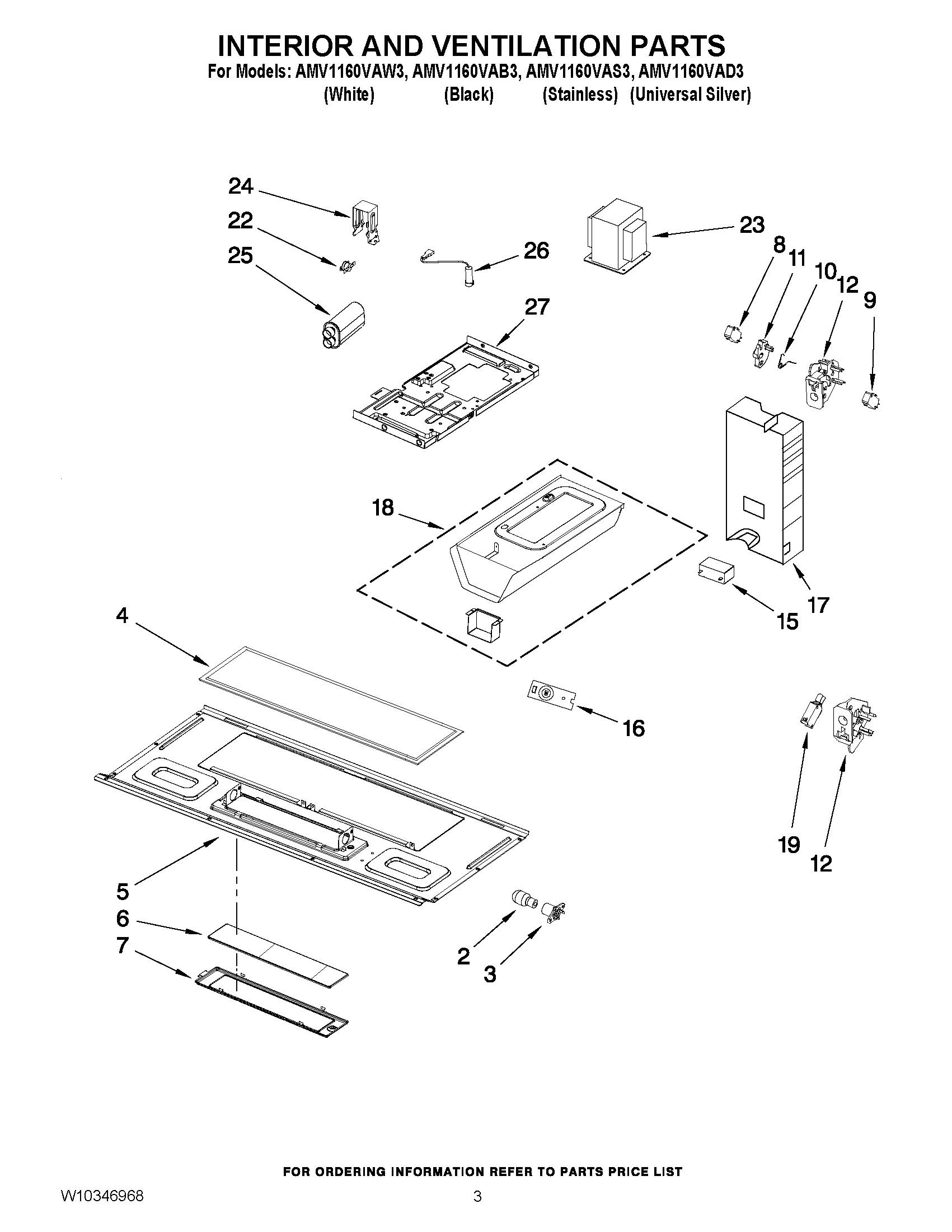 INTERIOR AND VENTILATION PARTS
For Models: AMV1160VAW3, AMV1160VAB3, AMV1160VAS3, AMV1160VAD3
(White) (Black) (Stainless) (Universal Silver)

24
22
25
26
23
8
11
10
12
9
27
18
17
15
4
16
19
12
5
6
7
2
3

FOR ORDERING INFORMATION REFER TO PARTS PRICE LIST

W10346968

3