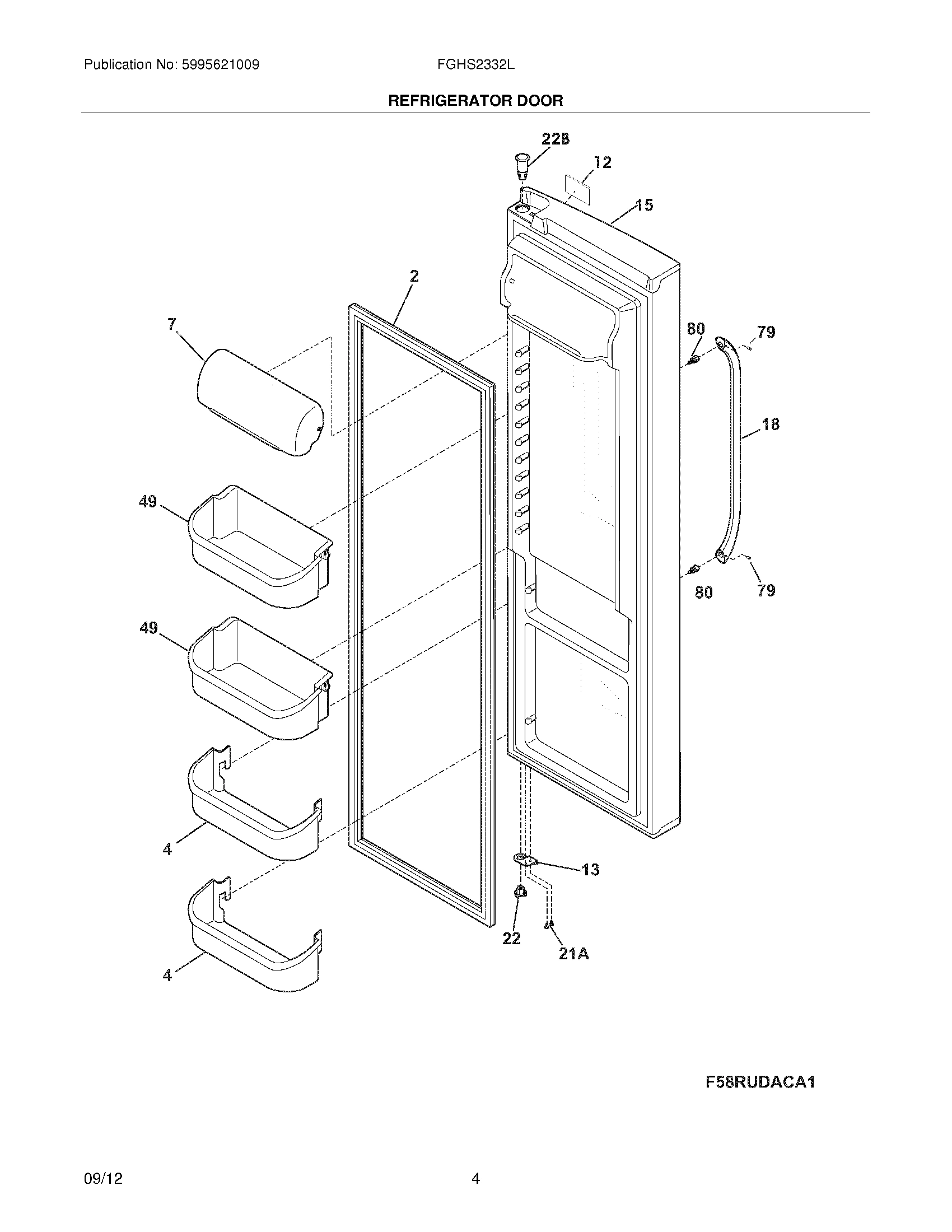 Publication No: 5995621009

FGHS2332L

REFRIGERATOR DOOR

22B

12

15

2

7

80

79

18

49

80

79

49

4

13

22

21A

4

F58RUDACA1

09/12

4