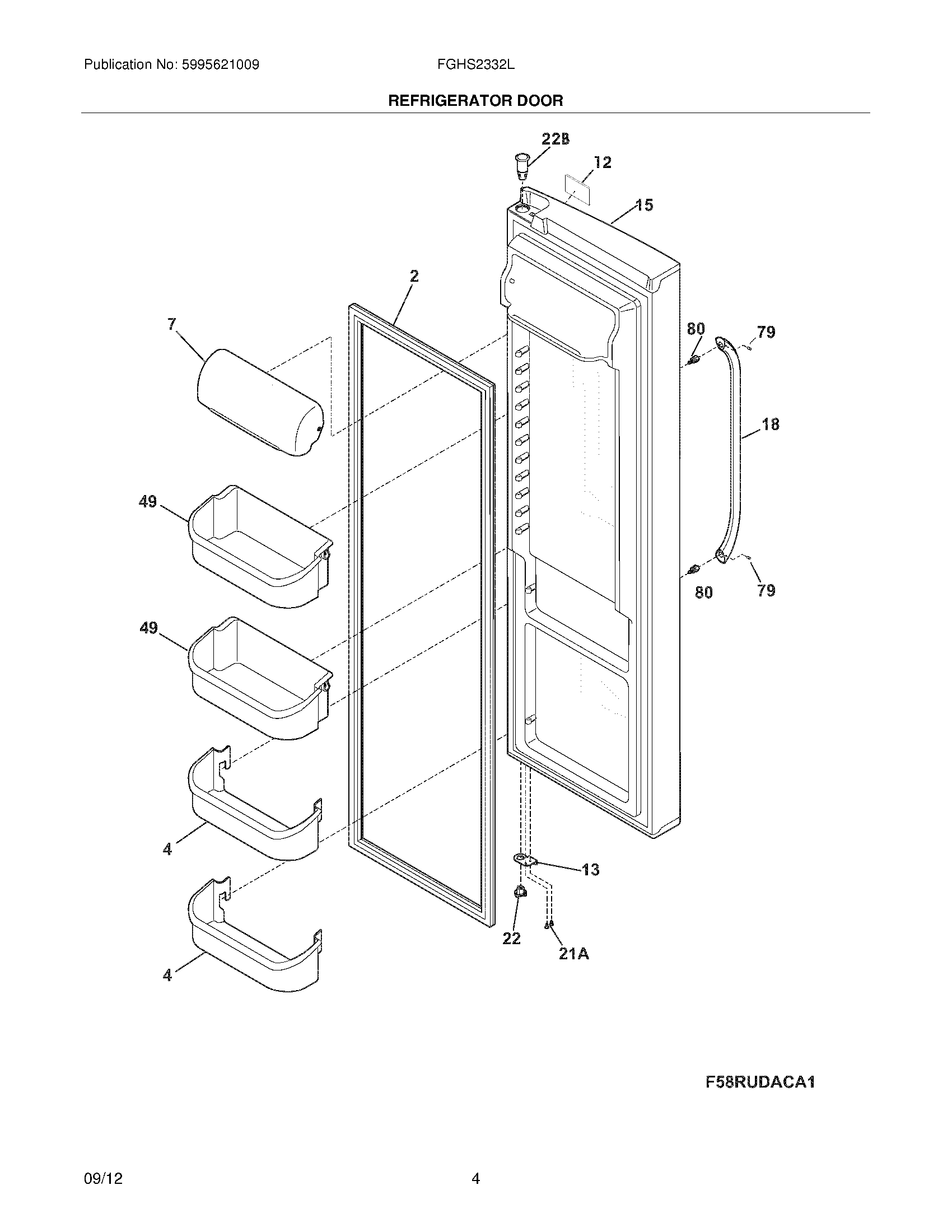 Publication No: 5995621009

FGHS2332L

REFRIGERATOR DOOR

22B
12
15
2
7
80
79
18
49
80
79
49
4
13
22
21A
4

F58RUDACA1

09/12

4