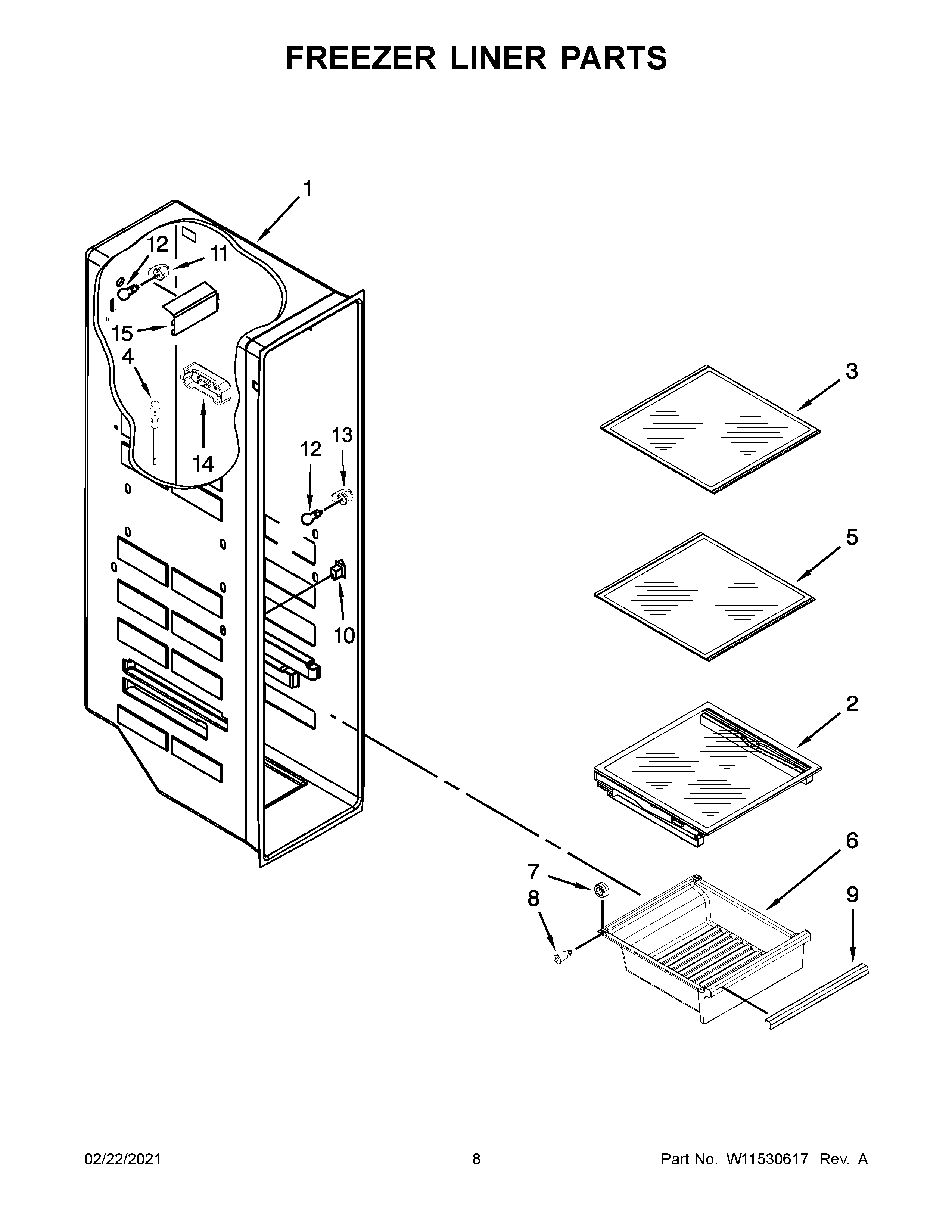 FREEZER LINER PARTS

1
12
11
15
4
14
12
13
10
3
5
2
6
7
8
9

02/22/2021
8
Part No. W11530617 Rev. A