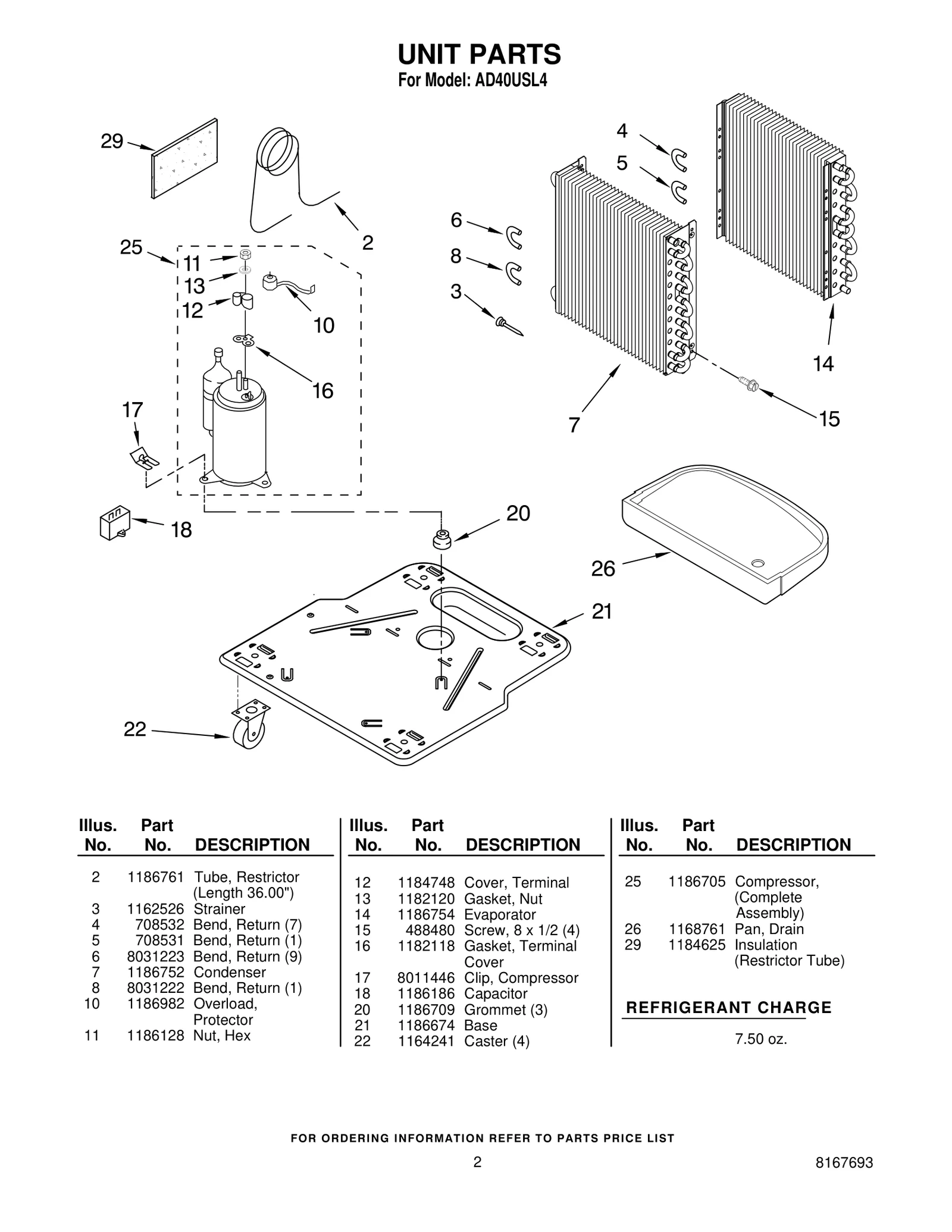 UNIT PARTS
For Model: AD40USL4

29
2
25
11
13
12
10
16
17
18
4
5
6
8
3
7
14
15
20
26
21
22

| Illus. No. | Part No. | DESCRIPTION |
|---|---|---|
| 2 | 1186761 | Tube, Restrictor (Length 36.00") |
| 3 | 1162526 | Strainer |
| 4 | 708532 | Bend, Return (7) |
| 5 | 708531 | Bend, Return (1) |
| 6 | 8031223 | Bend, Return (9) |
| 7 | 1186752 | Condenser |
| 8 | 8031222 | Bend, Return (1) |
| 10 | 1186982 | Overload, Protector |
| 11 | 1186128 | Nut, Hex |

| Illus. No. | Part No. | DESCRIPTION |
|---|---|---|
| 12 | 1184748 | Cover, Terminal |
| 13 | 1182120 | Gasket, Nut |
| 14 | 1186754 | Evaporator |
| 15 | 488480 | Screw, 8 x 1/2 (4) |
| 16 | 1182118 | Gasket, Terminal Cover |
| 17 | 8011446 | Clip, Compressor |
| 18 | 1186186 | Capacitor |
| 20 | 1186709 | Grommet (3) |
| 21 | 1186674 | Base |
| 22 | 1164241 | Caster (4) |

| Illus. No. | Part No. | DESCRIPTION |
|---|---|---|
| 25 | 1186705 | Compressor, (Complete Assembly) |
| 26 | 1168761 | Pan, Drain |
| 29 | 1184625 | Insulation (Restrictor Tube) |

REFRIGERANT CHARGE

7.50 oz.

FOR ORDERING INFORMATION REFER TO PARTS PRICE LIST

2

8167693