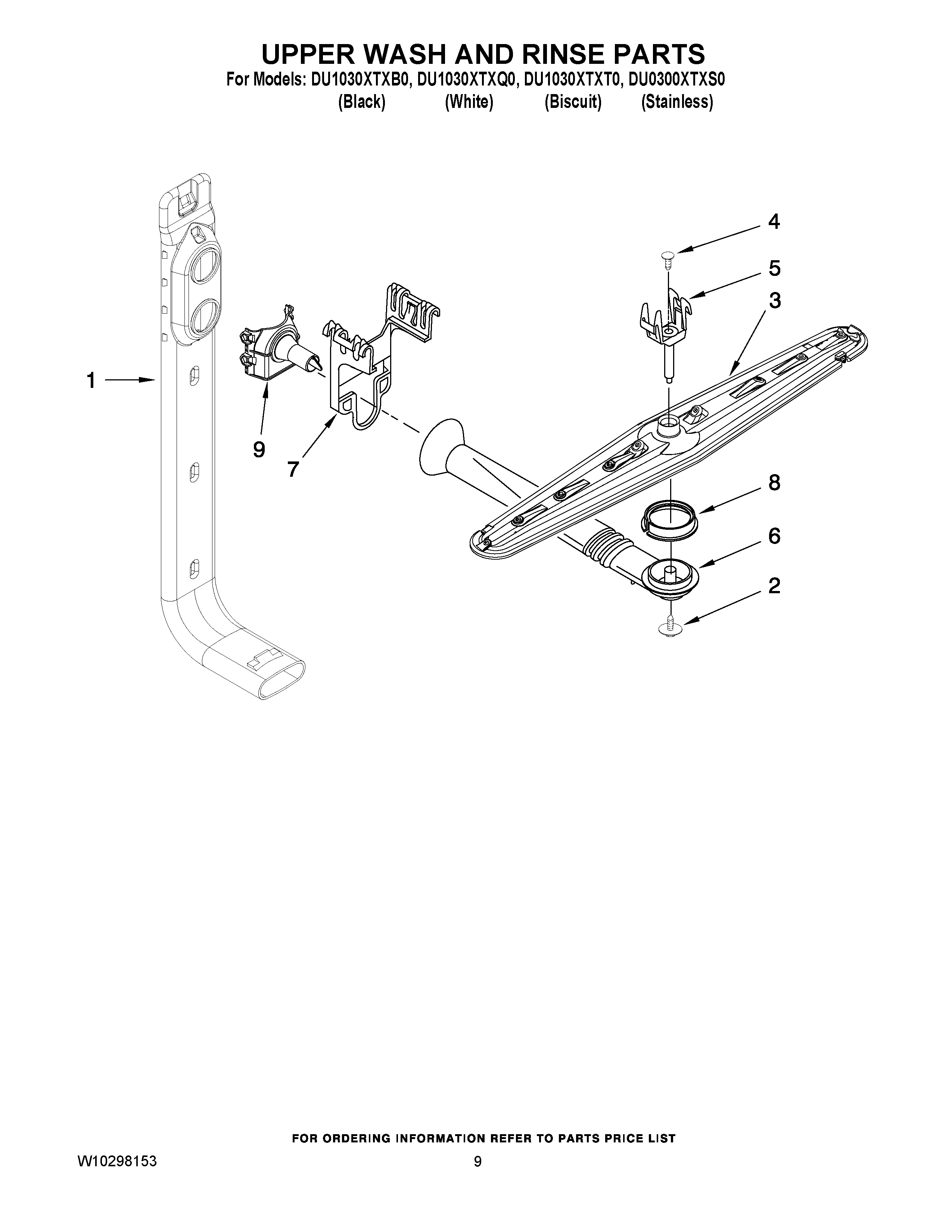 UPPER WASH AND RINSE PARTS
For Models: DU1030XTXB0, DU1030XTXQ0, DU1030XTXT0, DU0300XTXS0
(Black) (White) (Biscuit) (Stainless)

4
5
3
1
9
7
8
6
2

FOR ORDERING INFORMATION REFER TO PARTS PRICE LIST
W10298153
9