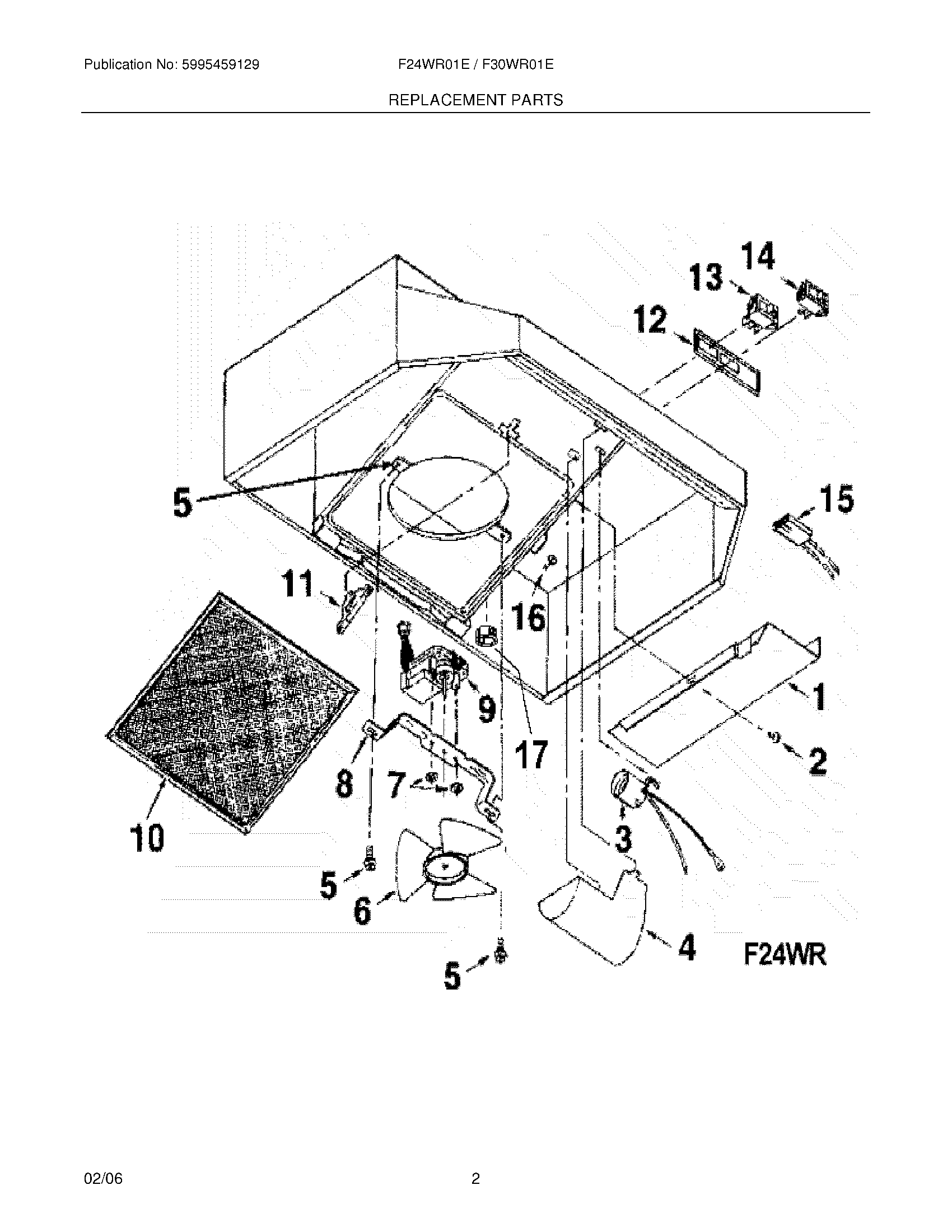 Publication No: 5995459129

F24WR01E / F30WR01E

REPLACEMENT PARTS

14
13
12
5
15
11
16
9
17
1
2
8
7
10
3
5
6
4
F24WR
5

02/06

2