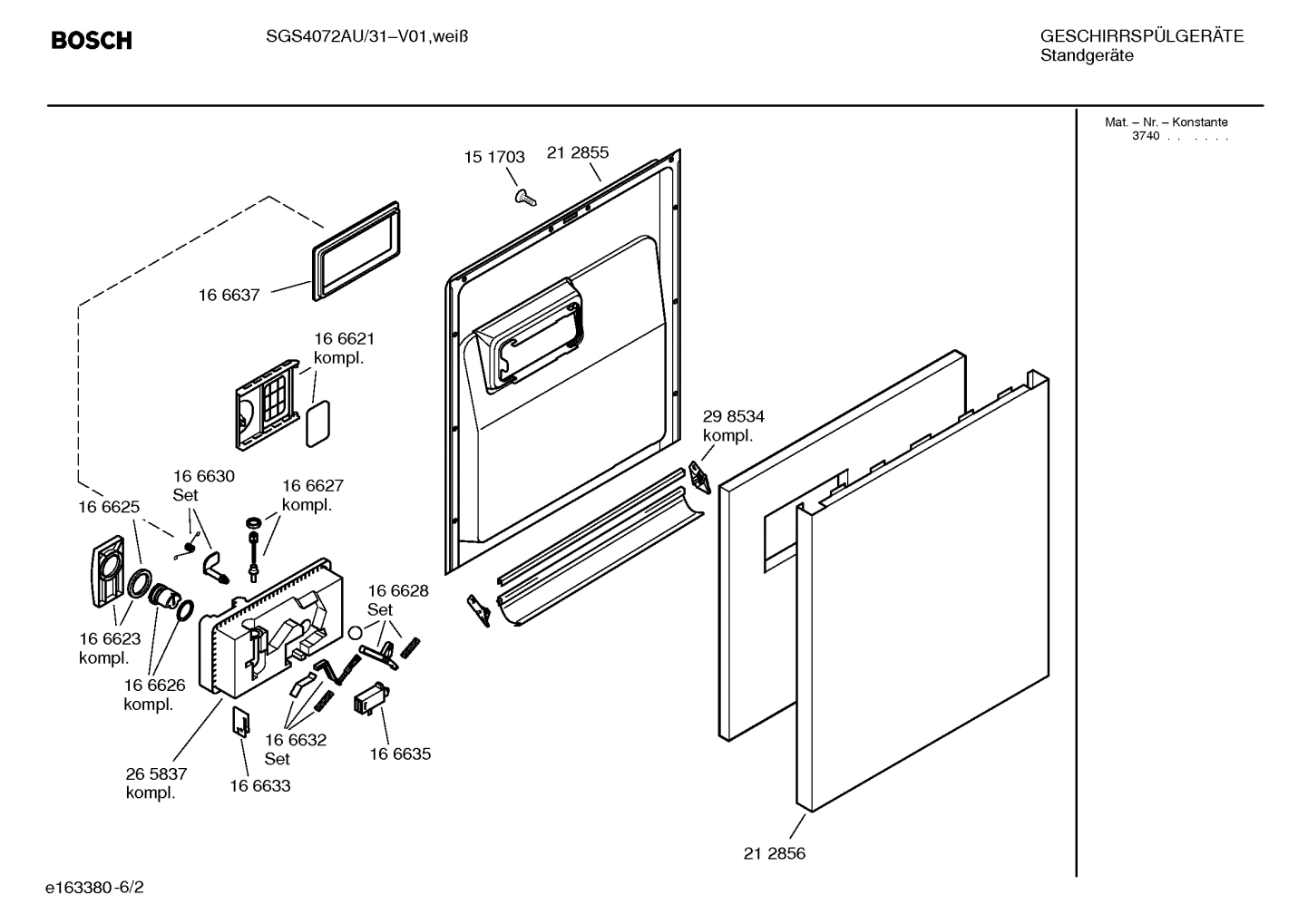 BOSCH

SGS4072AU/31–V01,weiß

GESCHIRRSPÜLGERÄTE
Standgeräte

Mat. – Nr. – Konstante
3740 . . . . . .

15 1703
21 2855
16 6637
16 6621
kompl.
29 8534
kompl.
16 6630
Set
16 6627
kompl.
16 6625
16 6628
Set
16 6623
kompl.
16 6626
kompl.
16 6632
Set
16 6635
26 5837
kompl.
16 6633
21 2856

e163380-6/2