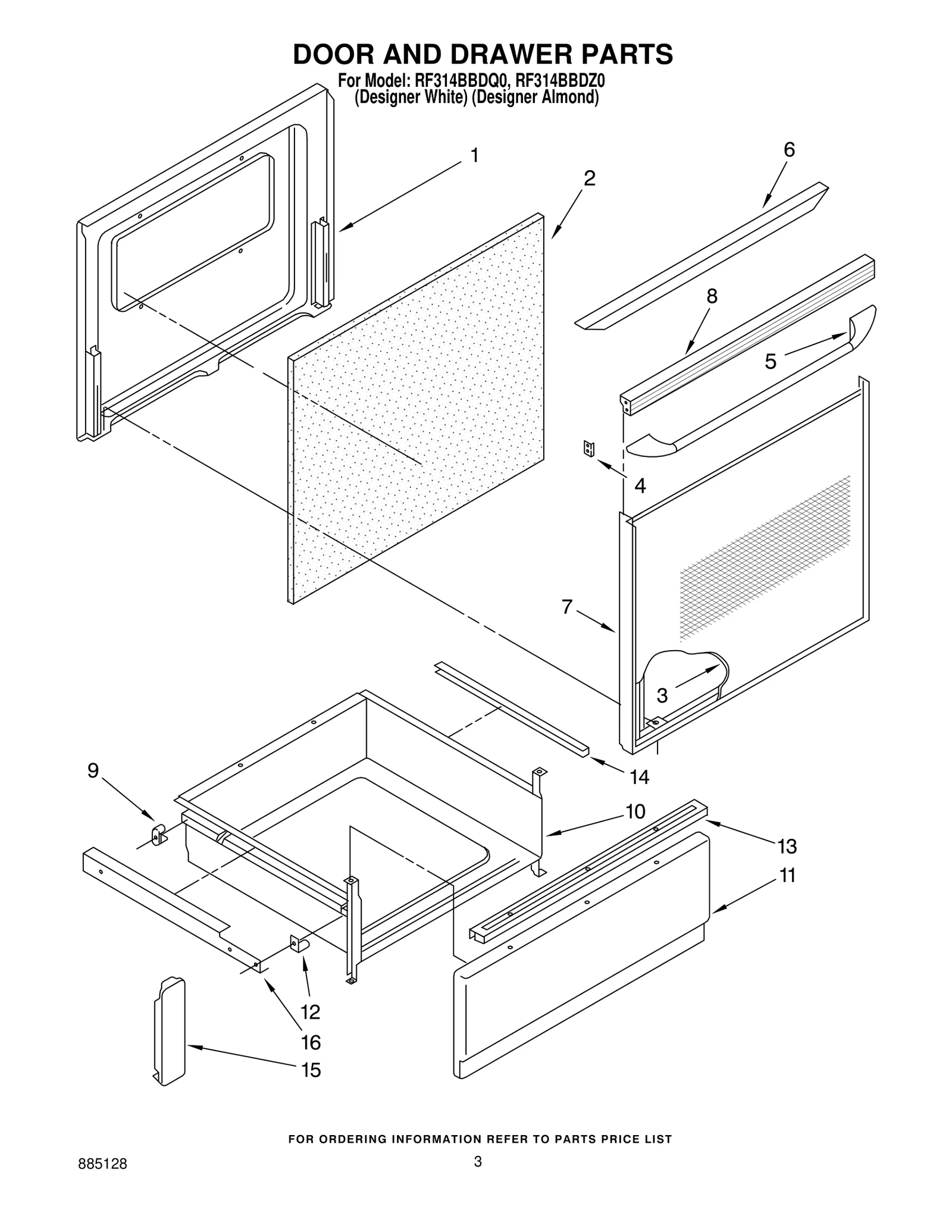 DOOR AND DRAWER PARTS
For Model: RF314BBDQ0, RF314BBDZ0
(Designer White) (Designer Almond)

1
2
6
8
5
4
7
3
14
9
10
13
11
12
16
15

FOR ORDERING INFORMATION REFER TO PARTS PRICE LIST

885128
3