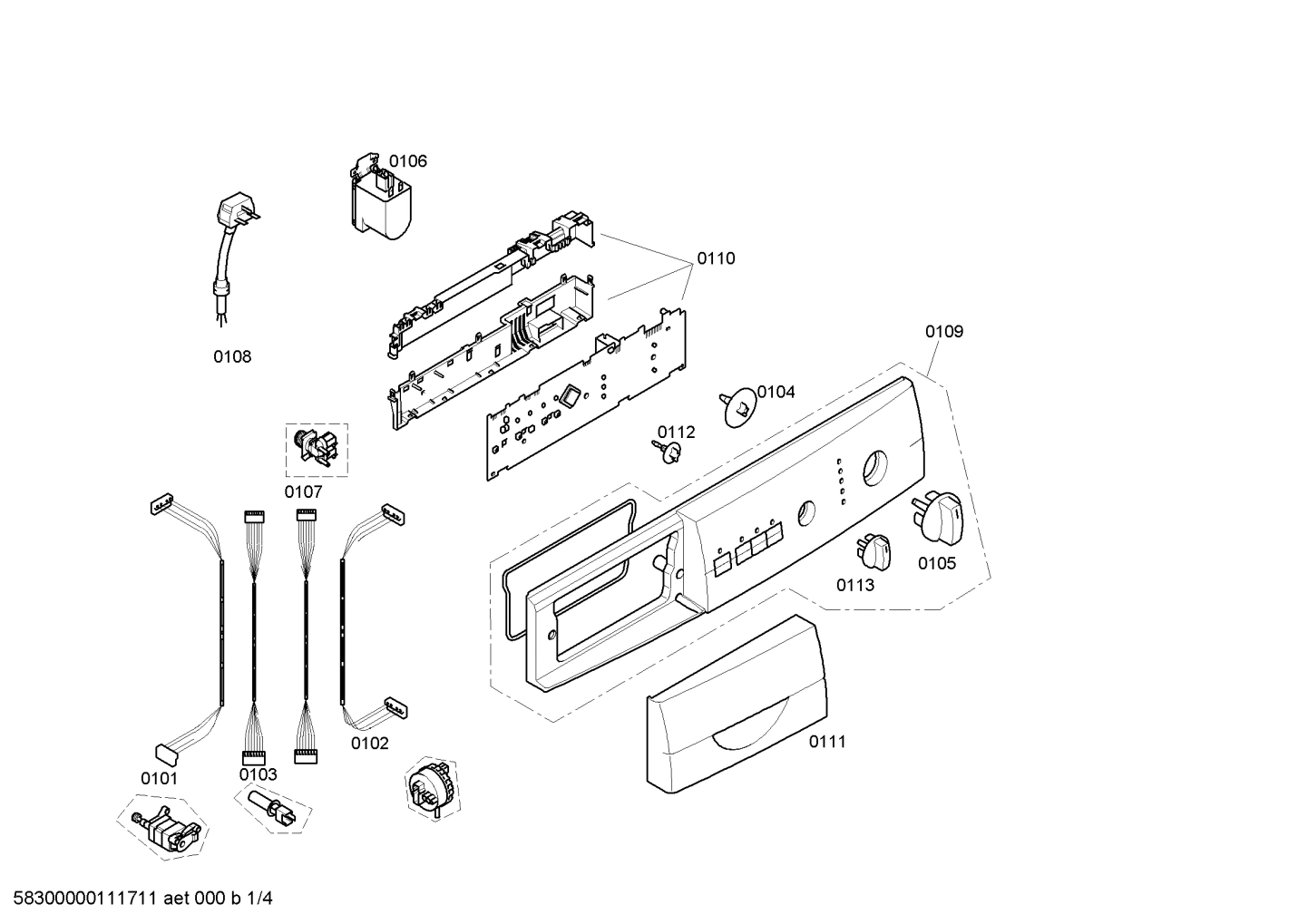 0106

0110

0108

0109

0104

0112

0107

0105

0113

0102

0111

0101

0103

58300000111711 aet 000 b 1/4