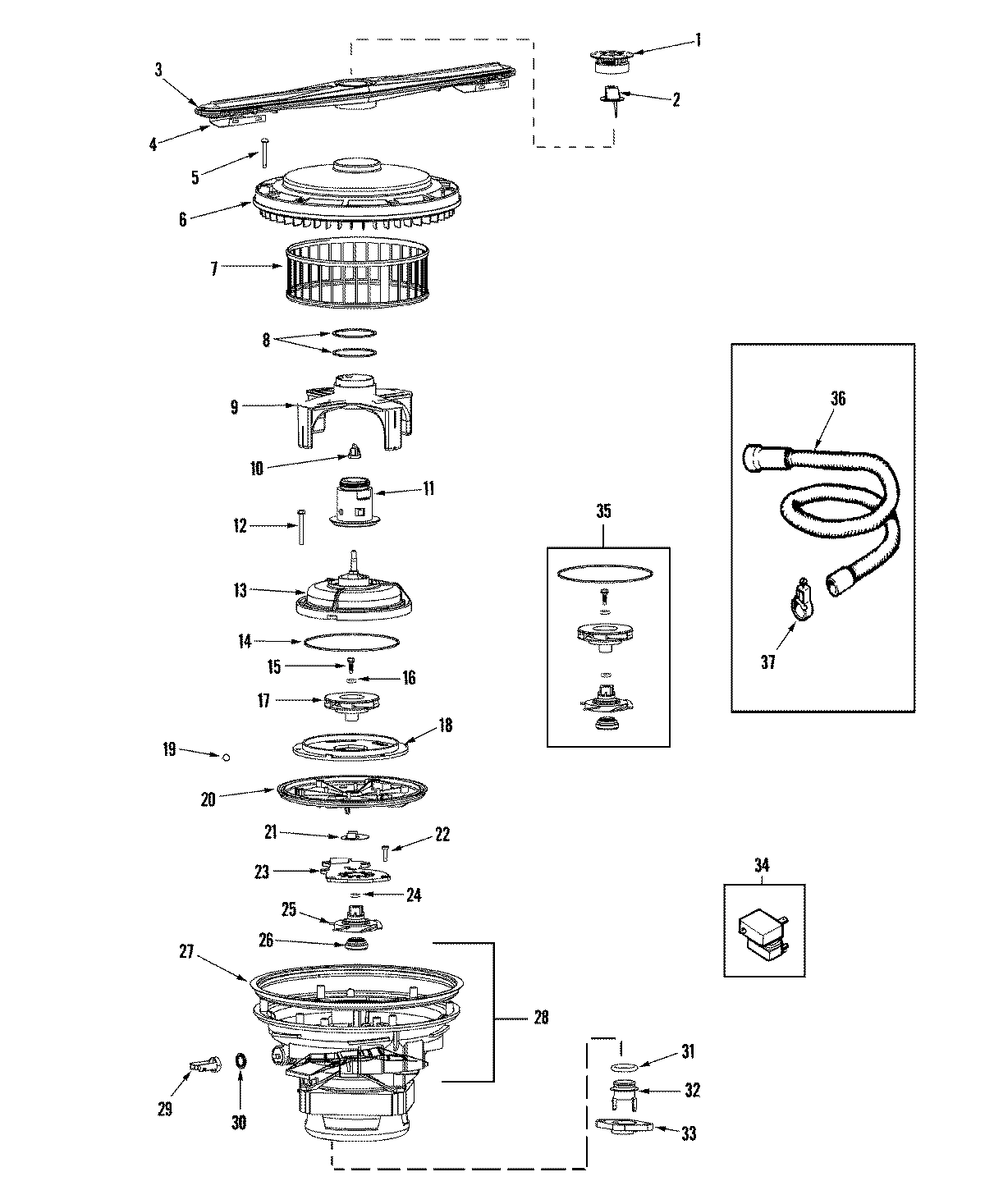 1
2
3
4
5
6
7
8
9
10
11
12
13
14
15
16
17
18
19
20
21
22
23
24
25
26
27
28
29
30
31
32
33
34
35
36
37