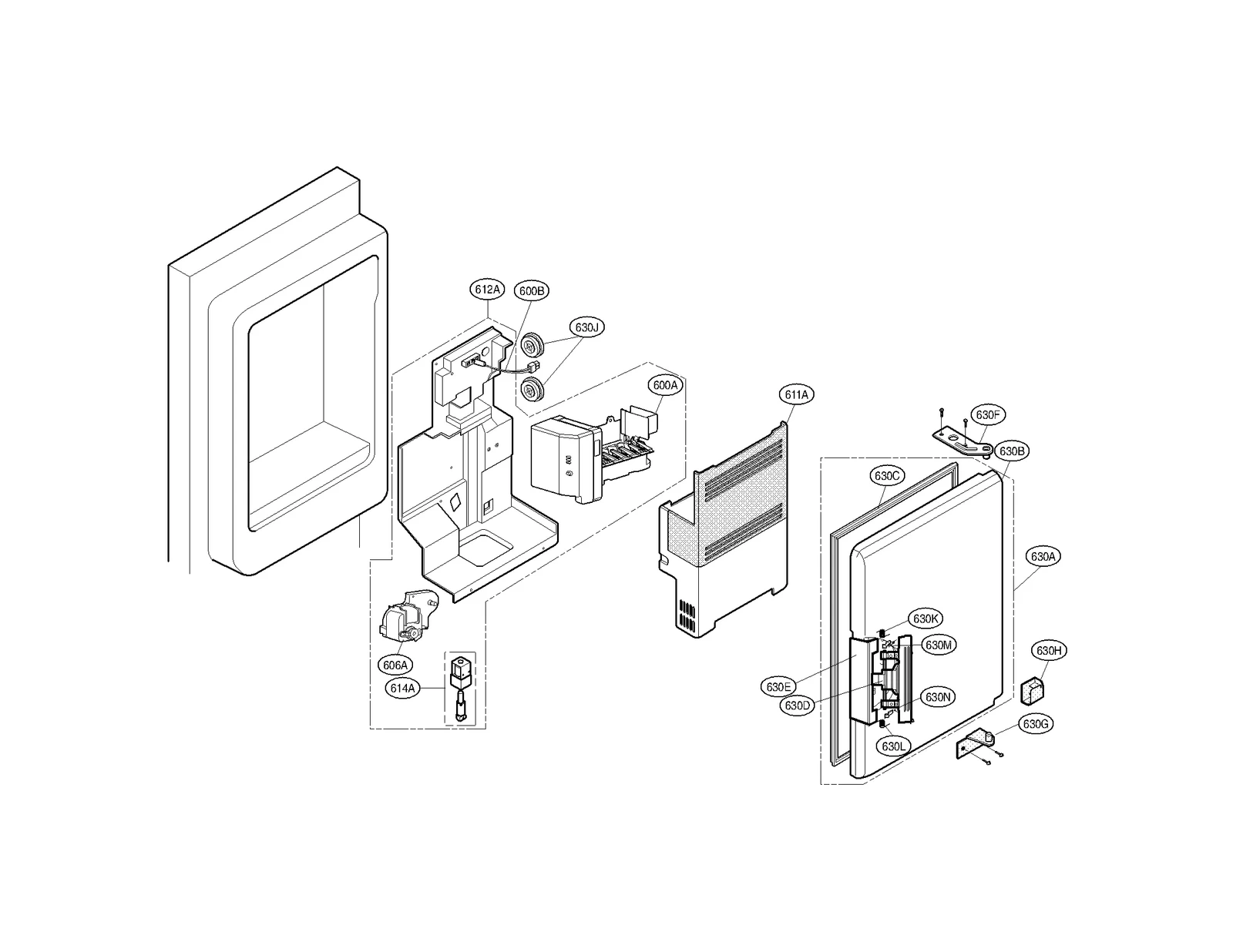 612A
600B
630J
600A
611A
630F
630B
630C
630A
630K
630M
630H
630E
630D
630N
630G
630L
606A
614A