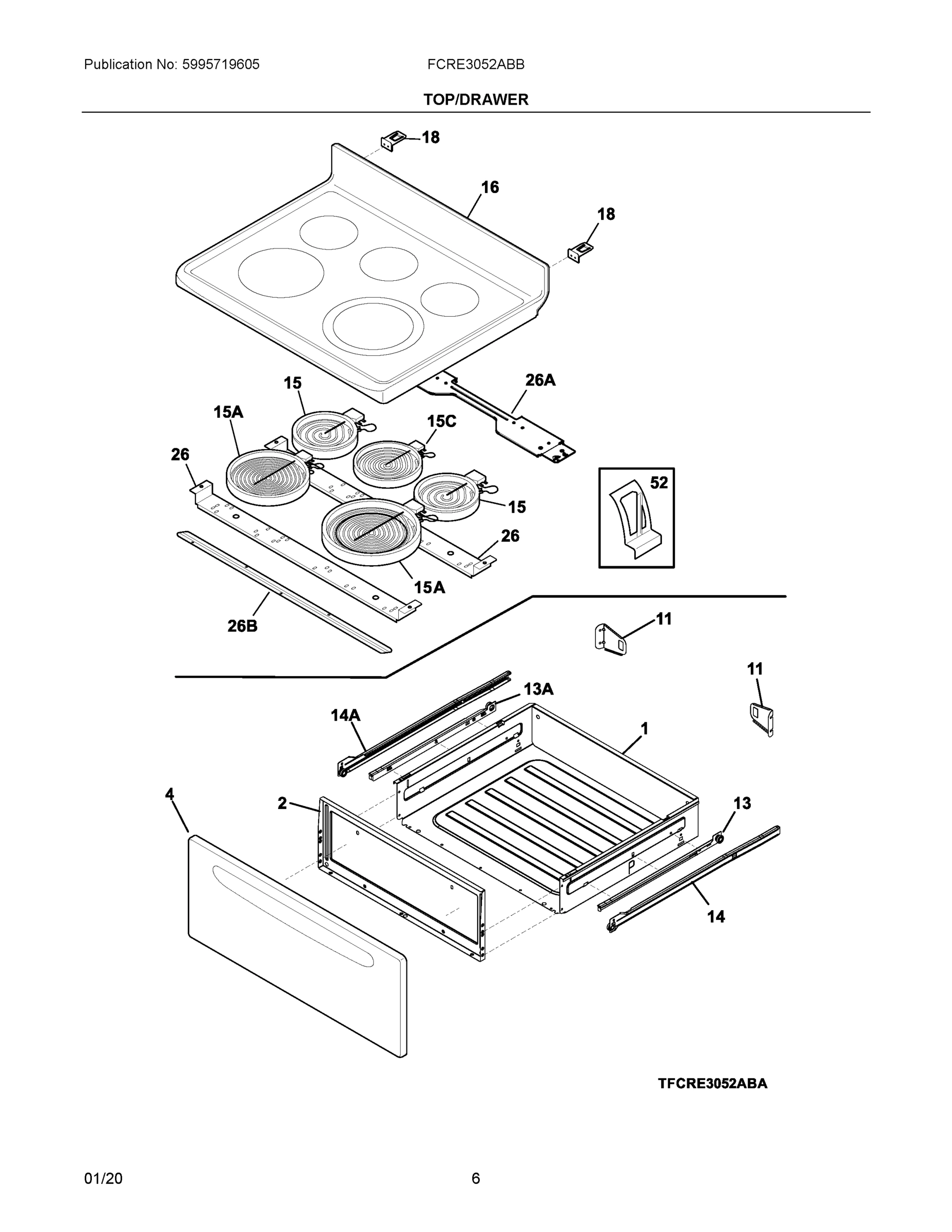 Publication No: 5995719605

FCRE3052ABB

TOP/DRAWER

18

16

18

15

26A

15A

15C

26

52

15

26

15A

26B

11

11

13A

14A

1

4

2

13

14

TFCRE3052ABA

01/20

6