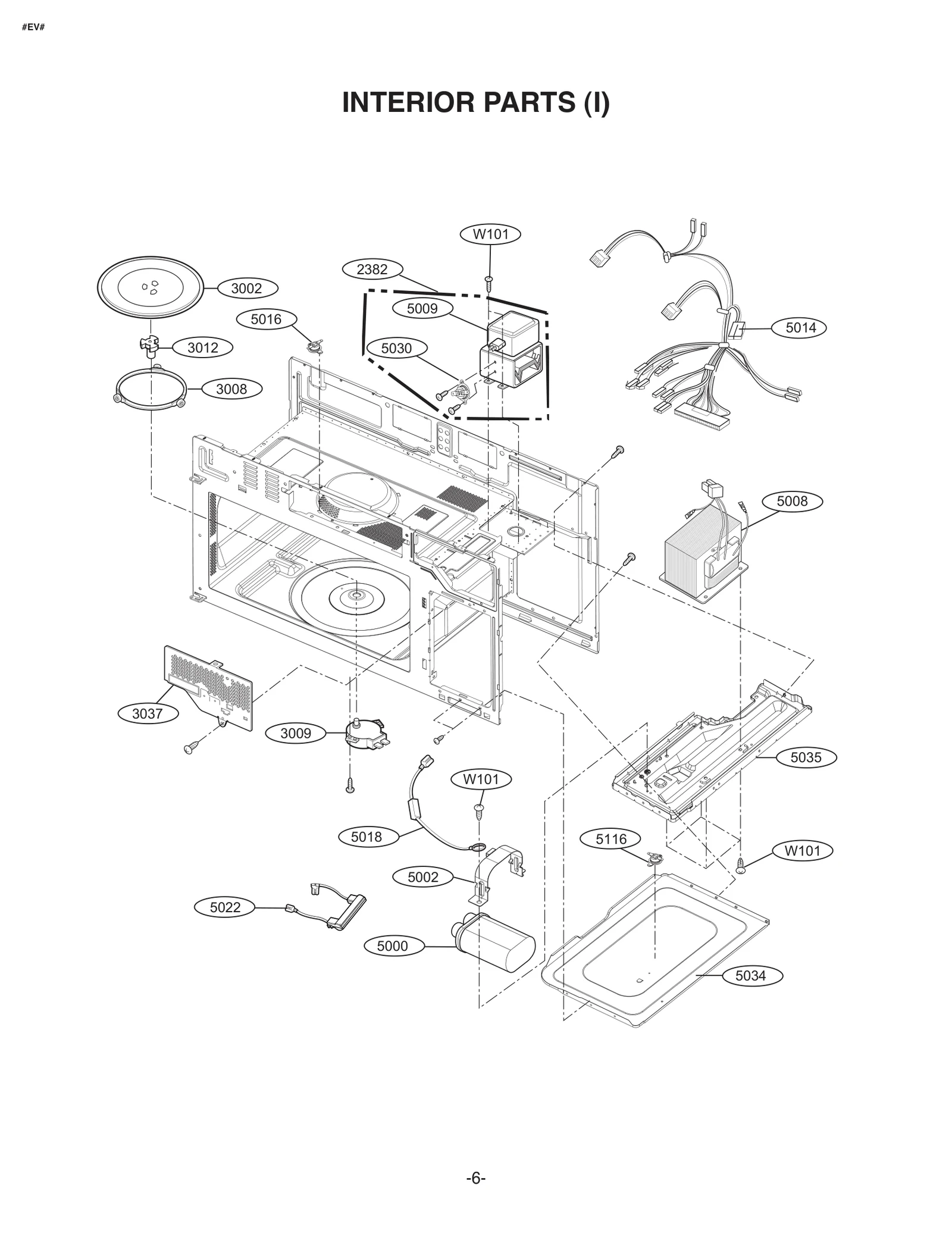 #EV#

INTERIOR PARTS (I)

W101

2382

3002

5009

5016

5014

3012

5030

3008

5008

3037

3009

5035

W101

5018

5116

W101

5002

5022

5000

5034

-6-