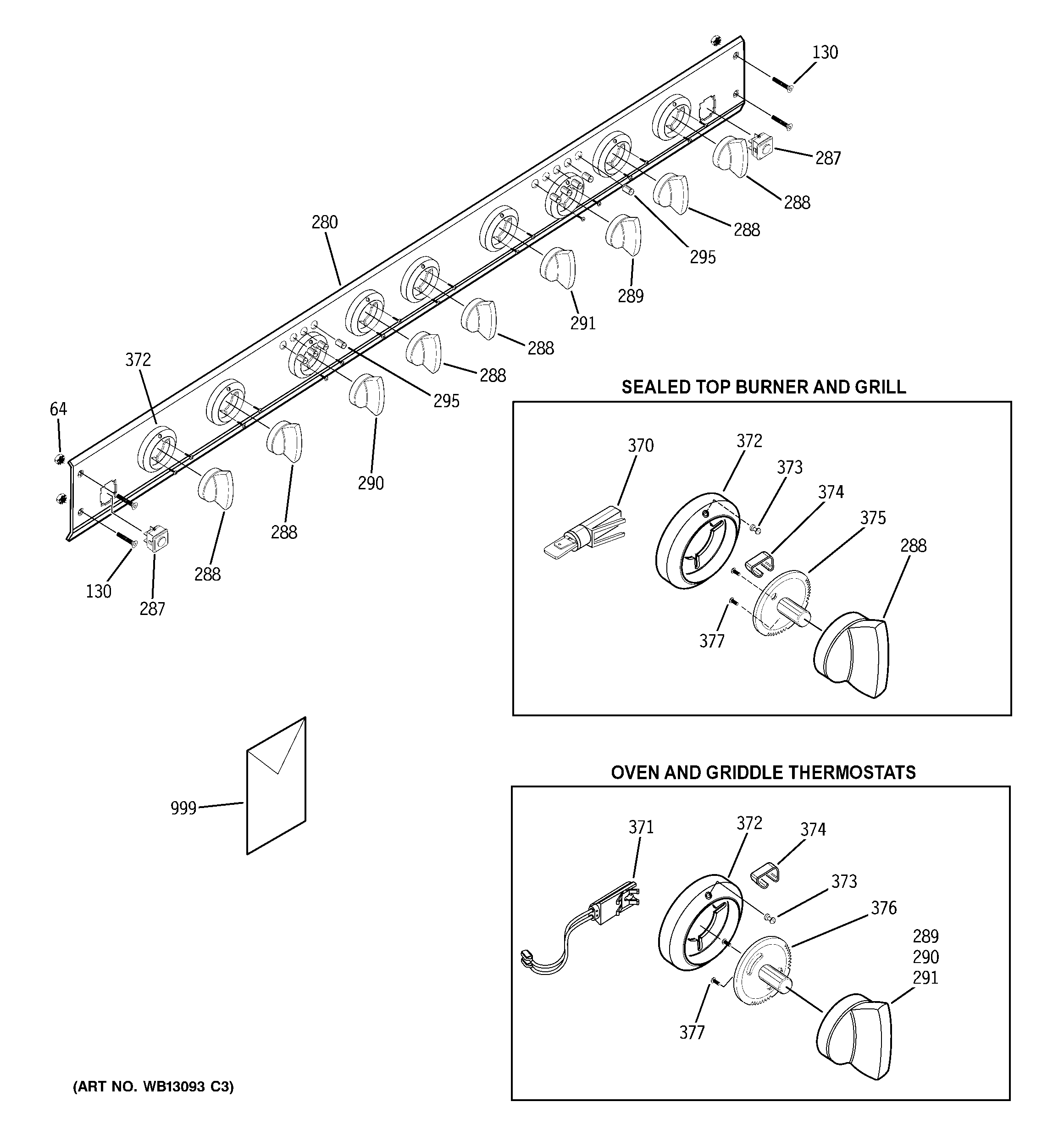 130

287

288

288

295

289

291

280

288

288

295

372

64

290

288

288

130

287

SEALED TOP BURNER AND GRILL

370

372

373

374

375

288

377

999

OVEN AND GRIDDLE THERMOSTATS

371

372

374

373

376

289
290
291

377

(ART NO. WB13093 C3)