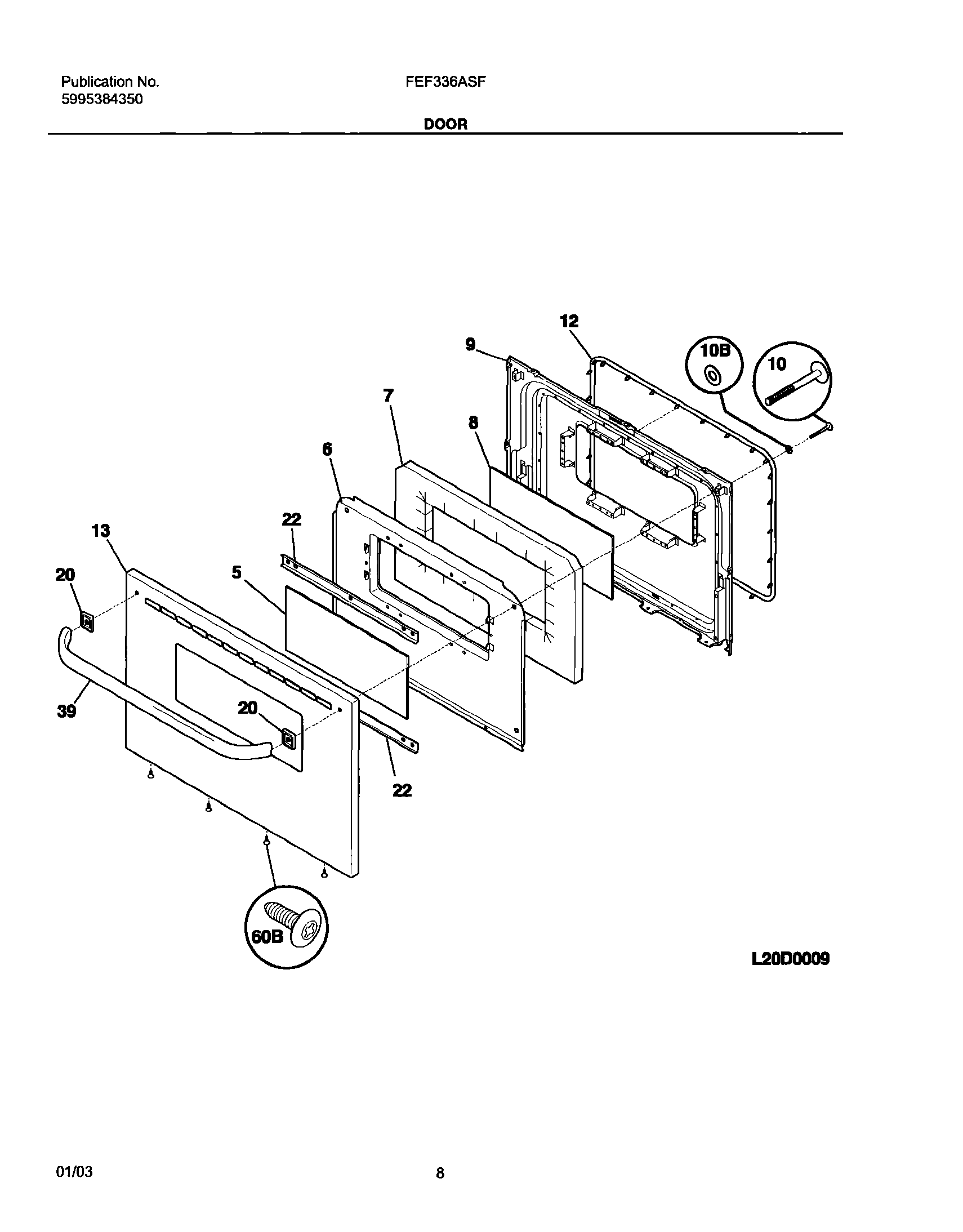 Publication No.
5995384350

FEF336ASF

DOOR

12
9
10B
10
7
8
6
22
13
20
5
39
20
22
60B

L20D0009

01/03

8