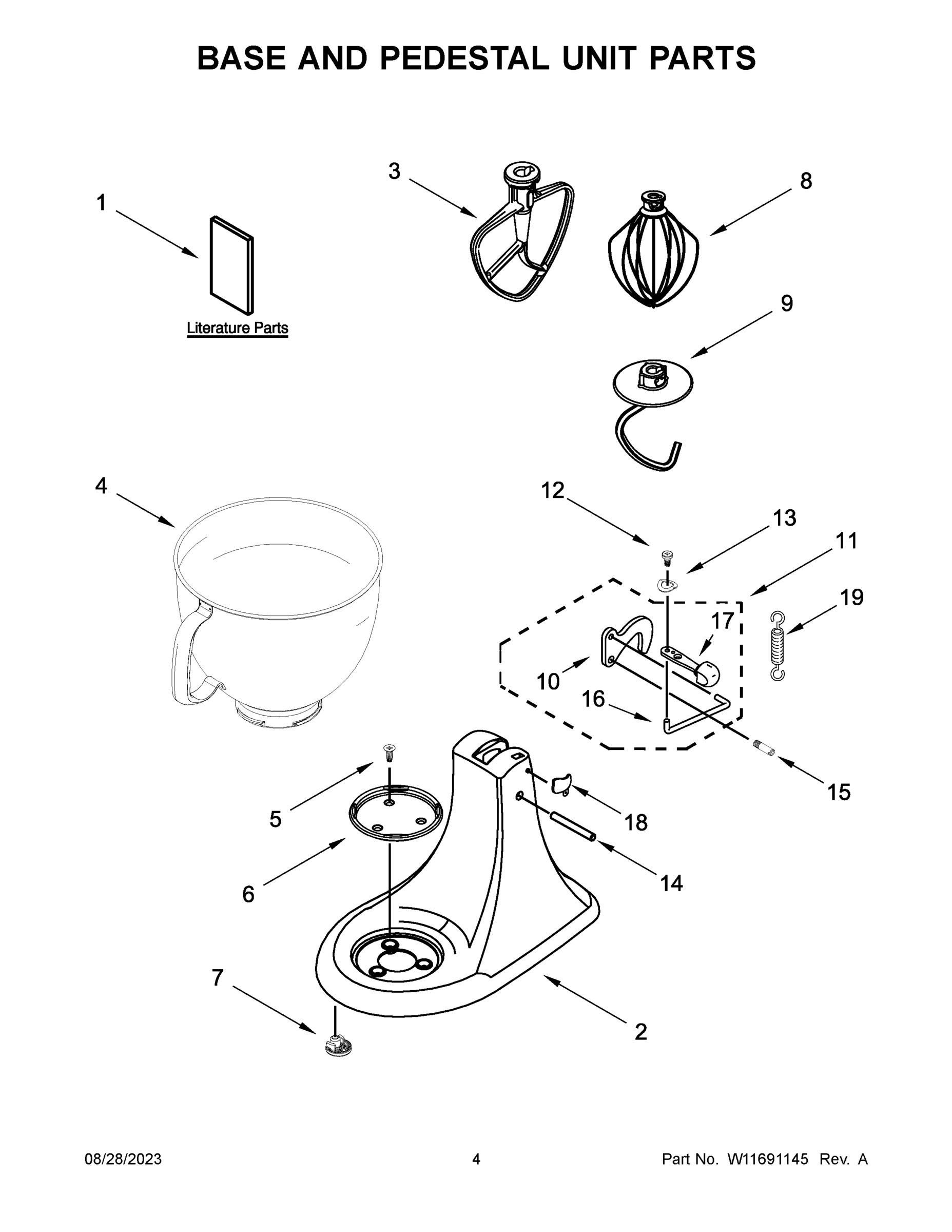 BASE AND PEDESTAL UNIT PARTS

1

Literature Parts

3

8

9

4

12

13

11

19

17

10

16

15

5

18

6

14

7

2

08/28/2023

4

Part No. W11691145 Rev. A