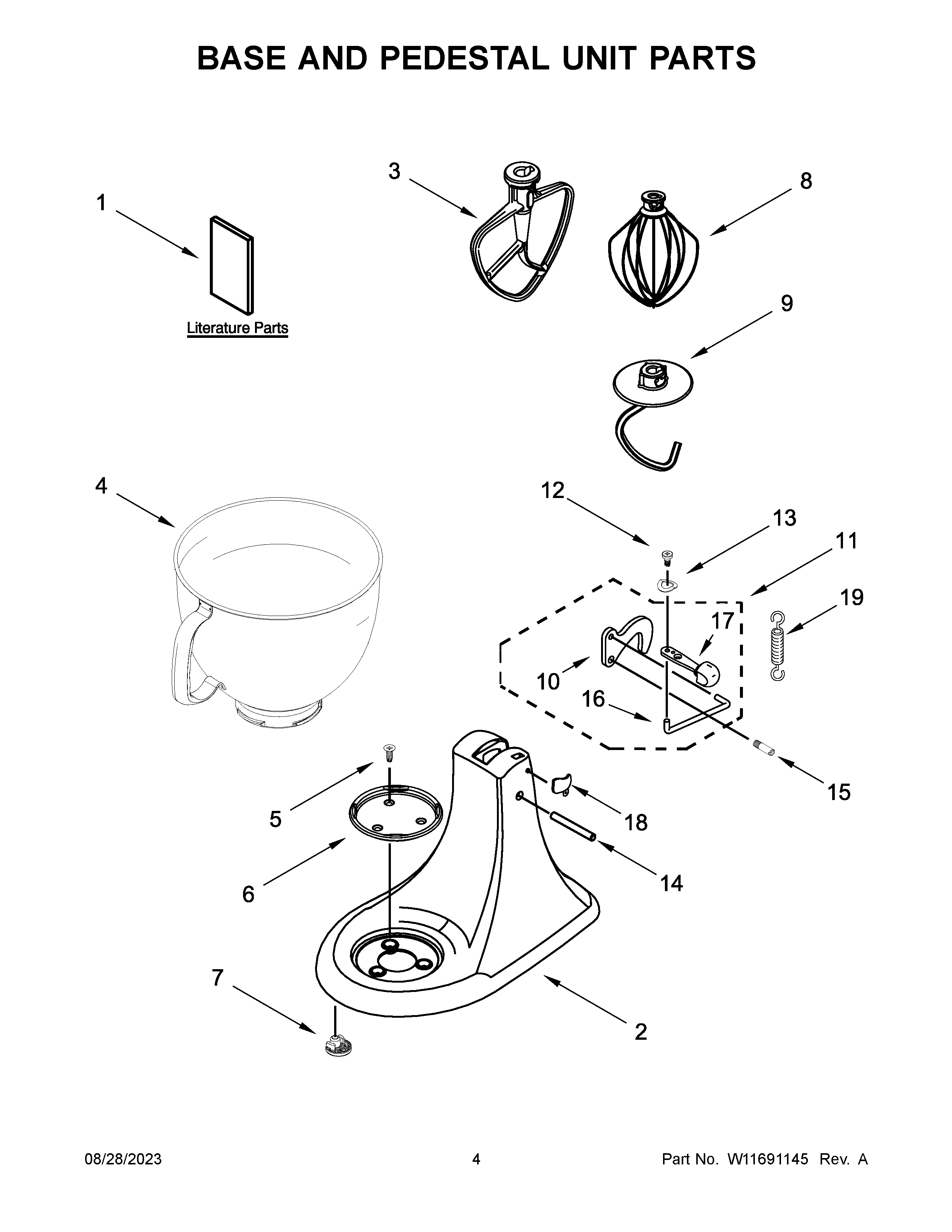 BASE AND PEDESTAL UNIT PARTS

1

Literature Parts

3

8

9

4

12

13

11

19

17

10

16

15

5

18

6

14

7

2

08/28/2023

4

Part No. W11691145 Rev. A