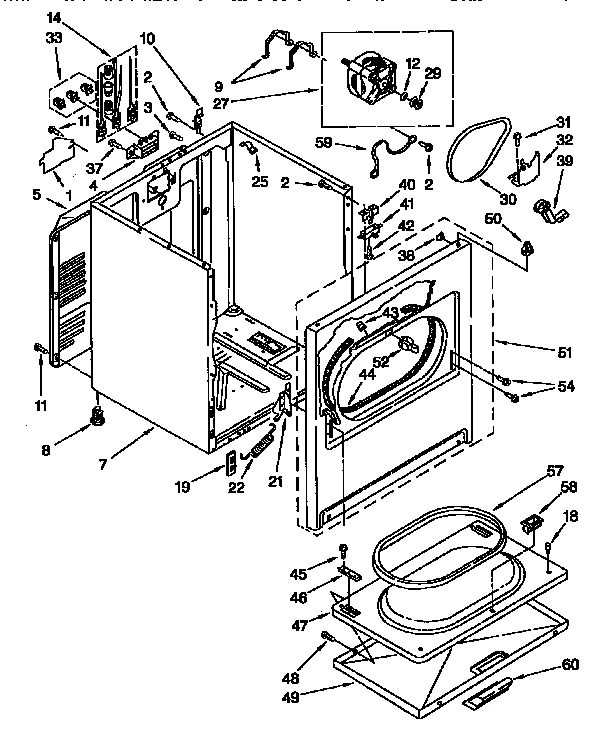 14
33
10
2
3
11
37
4
1
5
9
27
12
29
59
2
25
2
31
32
39
30
40
41
42
38
50
43
52
44
51
54
11
8
7
19
22
21
57
58
18
45
46
47
48
49
60