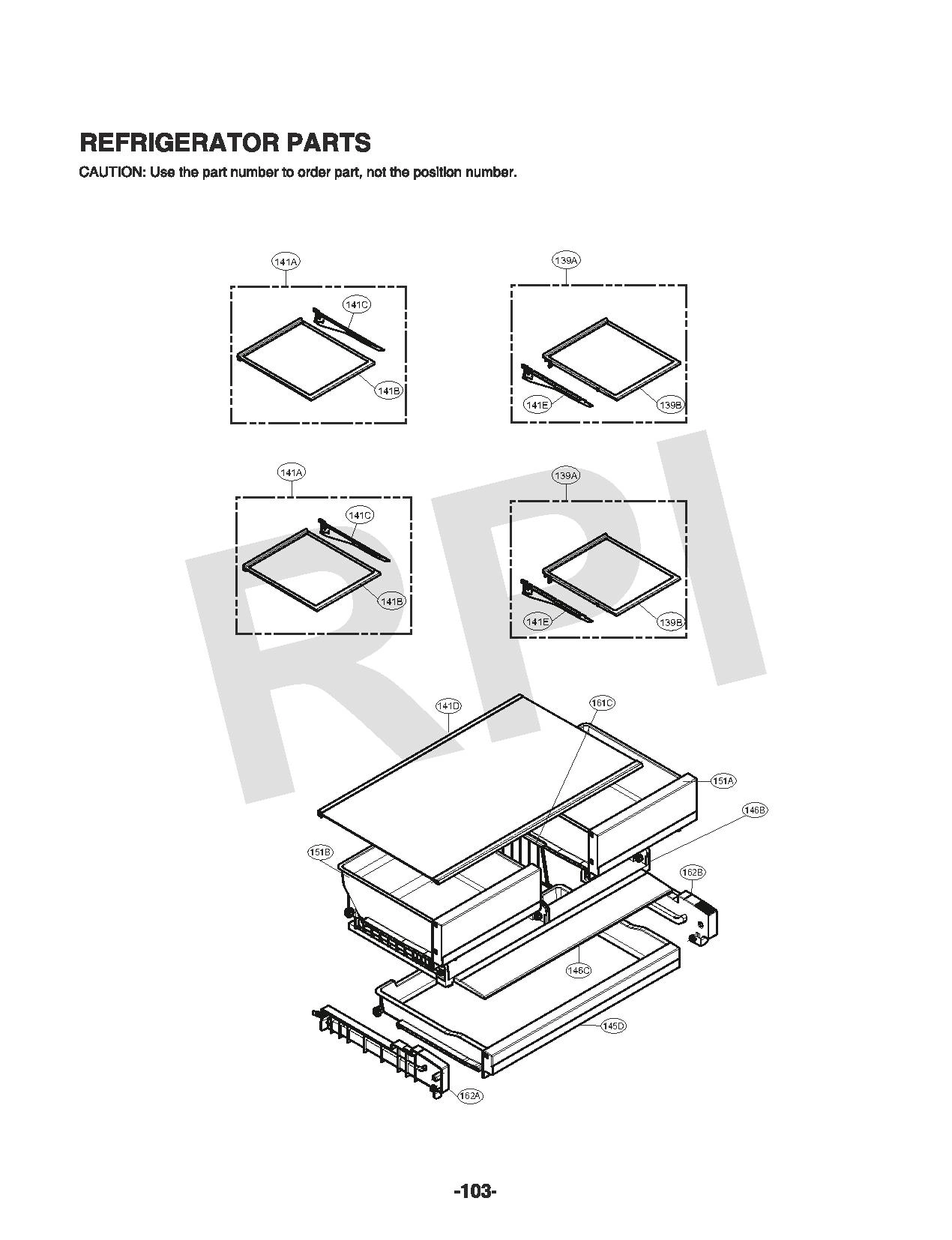 REFRIGERATOR PARTS

CAUTION: Use the part number to order part, not the position number.

141A
141C
141B

139A
141E
139B

141A
141C
141B

139A
141E
139B

RPI

141D
161C
151A
146B
151B
162B
146C
145D
162A

-103-