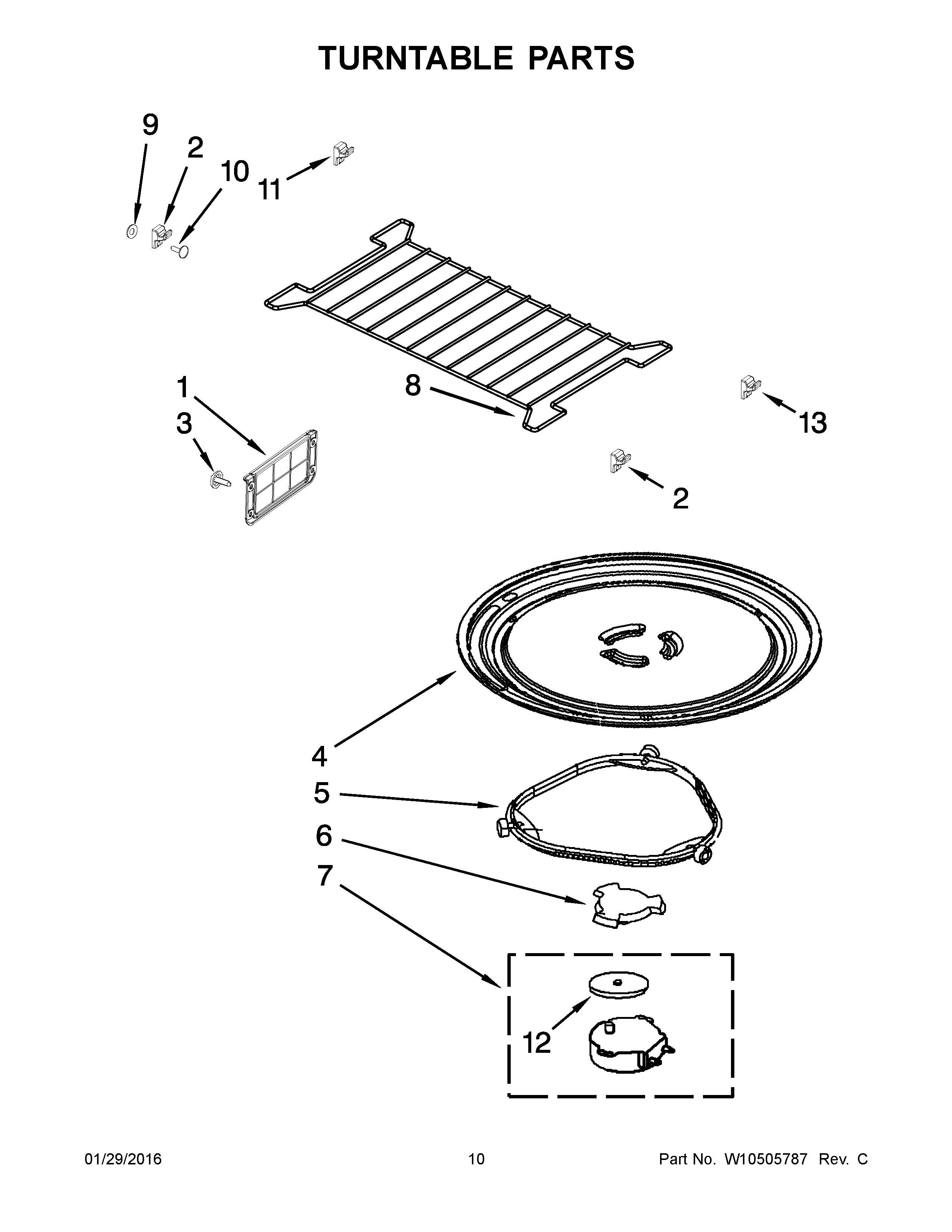 TURNTABLE PARTS

9
2
10
11
1
3
8
13
2
4
5
6
7
12

01/29/2016
10
Part No. W10505787 Rev. C