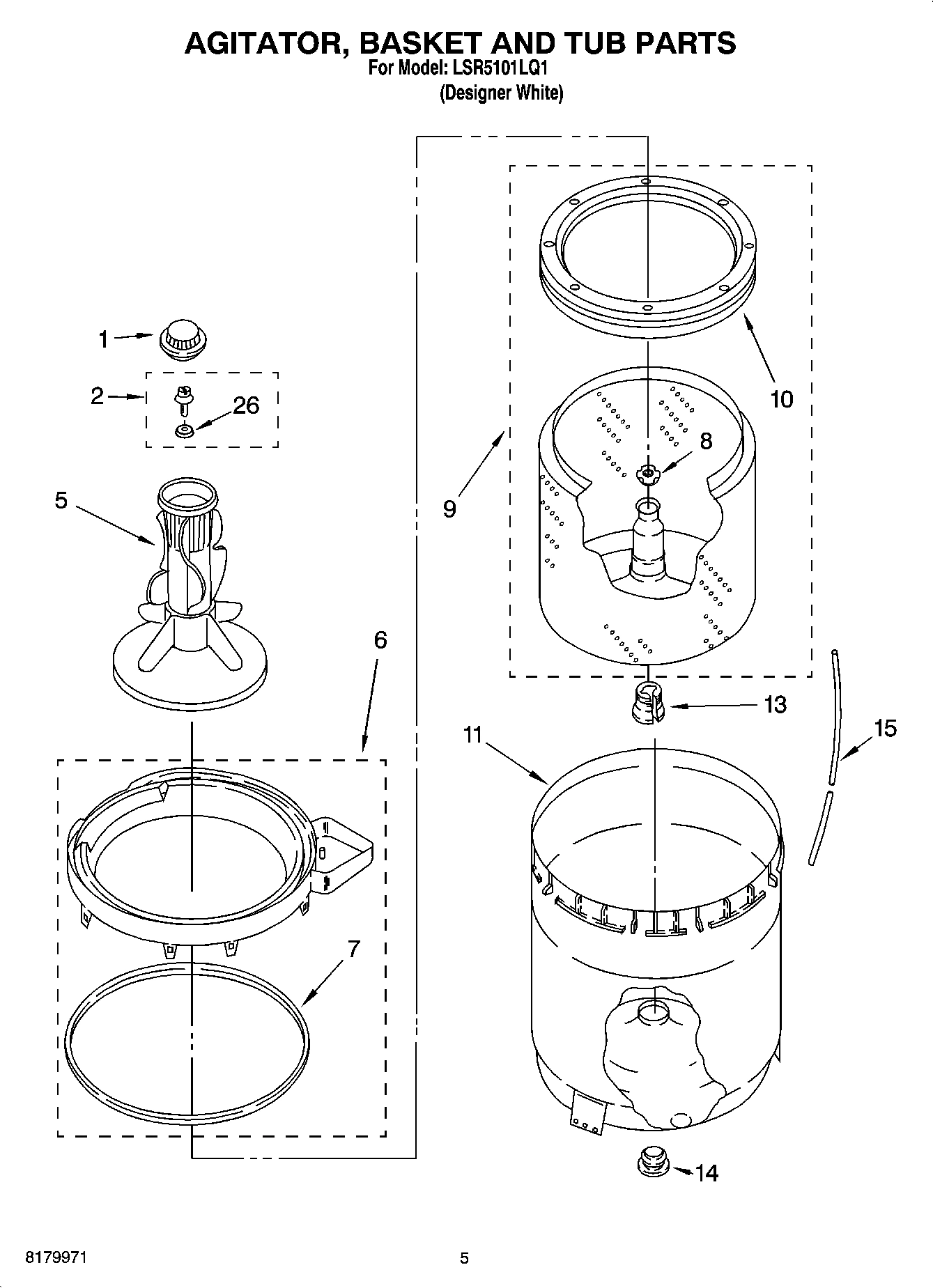 AGITATOR, BASKET AND TUB PARTS
For Model: LSR5101LQ1
(Designer White)

1
2
26
5
6
7
9
10
8
13
11
15
14

8179971
5