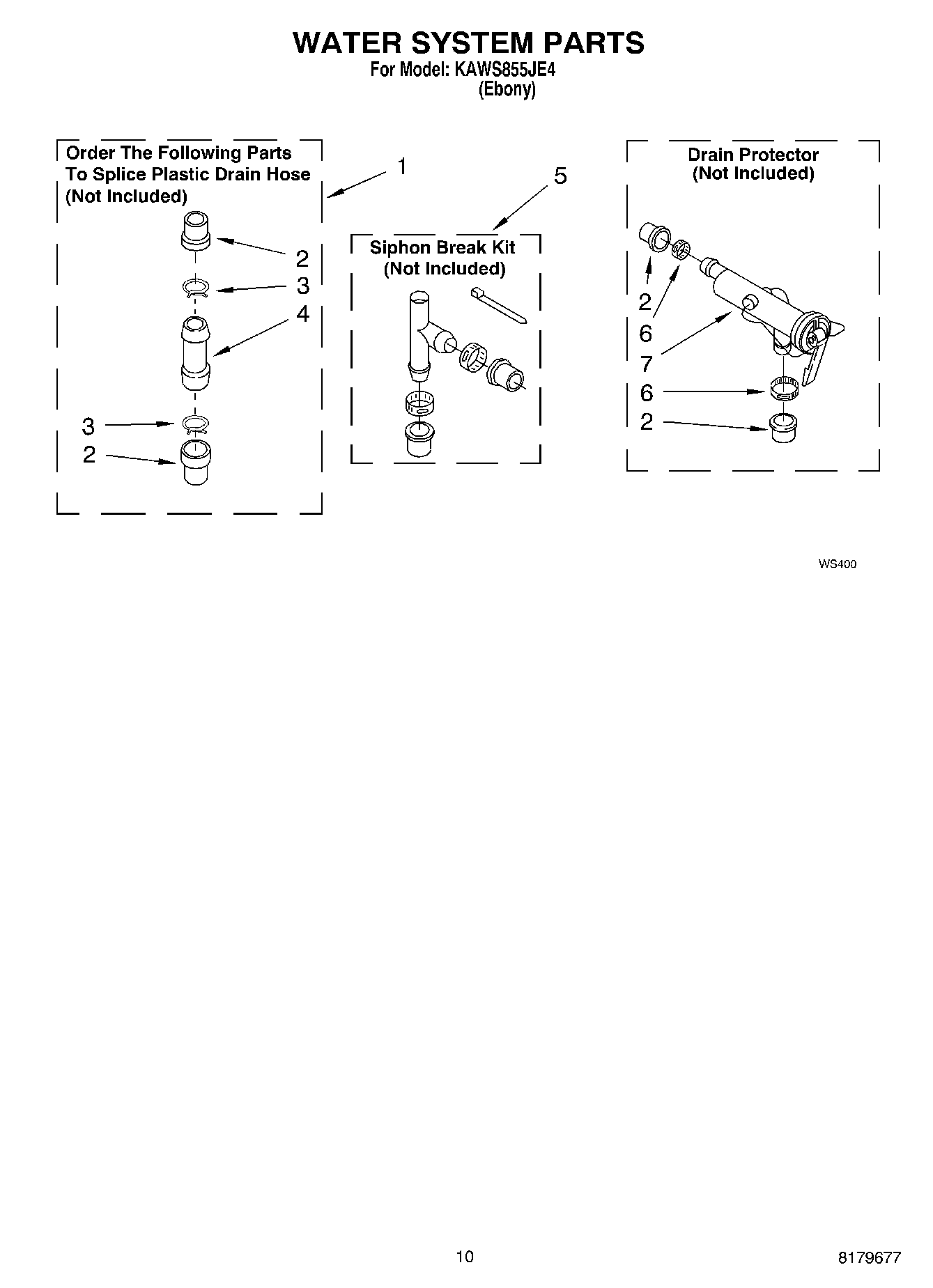 WATER SYSTEM PARTS
For Model: KAWS855JE4
(Ebony)

Order The Following Parts To Splice Plastic Drain Hose (Not Included)

1

2
3
4
3
2

5

Siphon Break Kit
(Not Included)

Drain Protector
(Not Included)

2
6
7
6
2

WS400

10

8179677