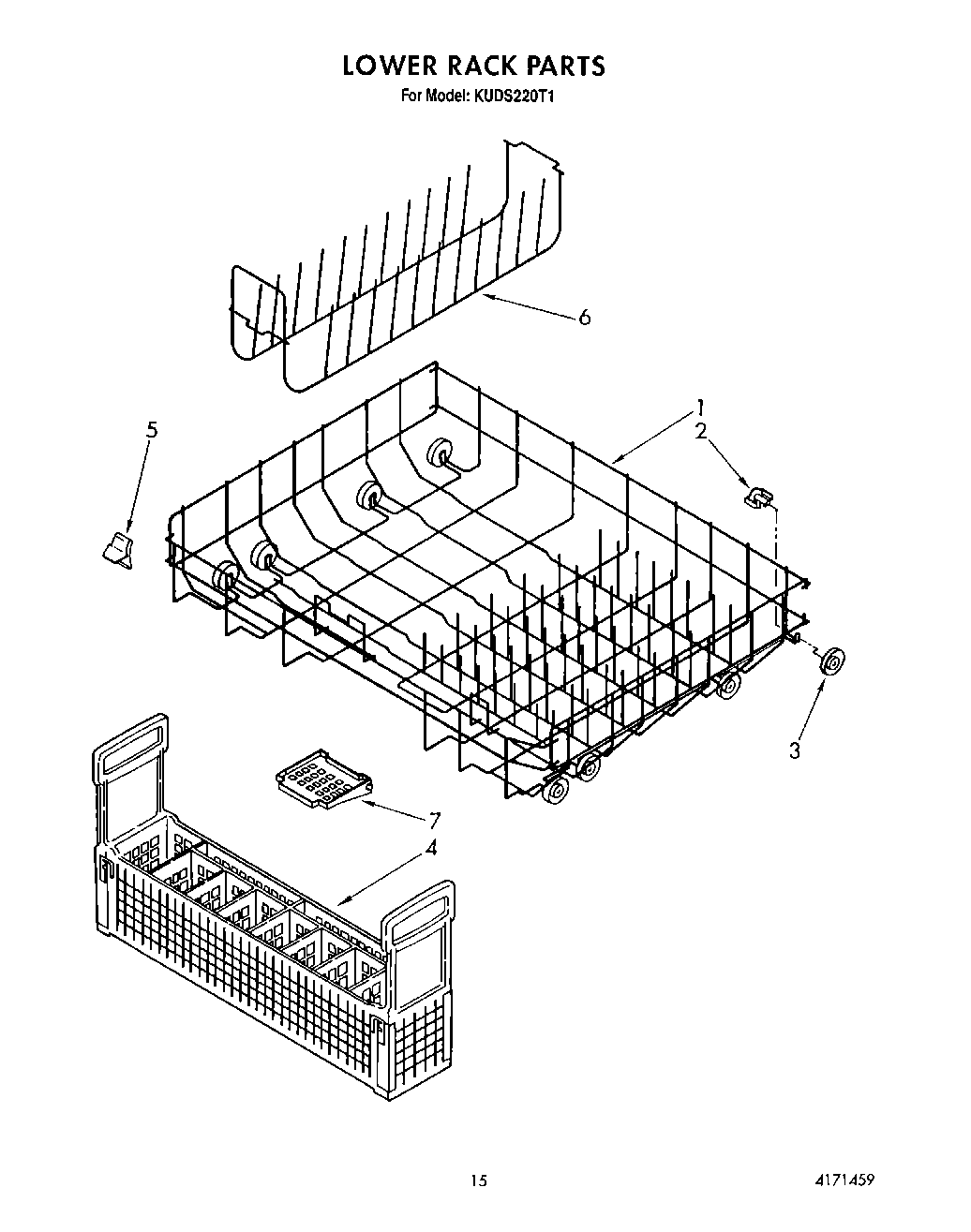 LOWER RACK PARTS
For Model: KUDS220T1

6

1
2
5

3

7
4

15

4171459