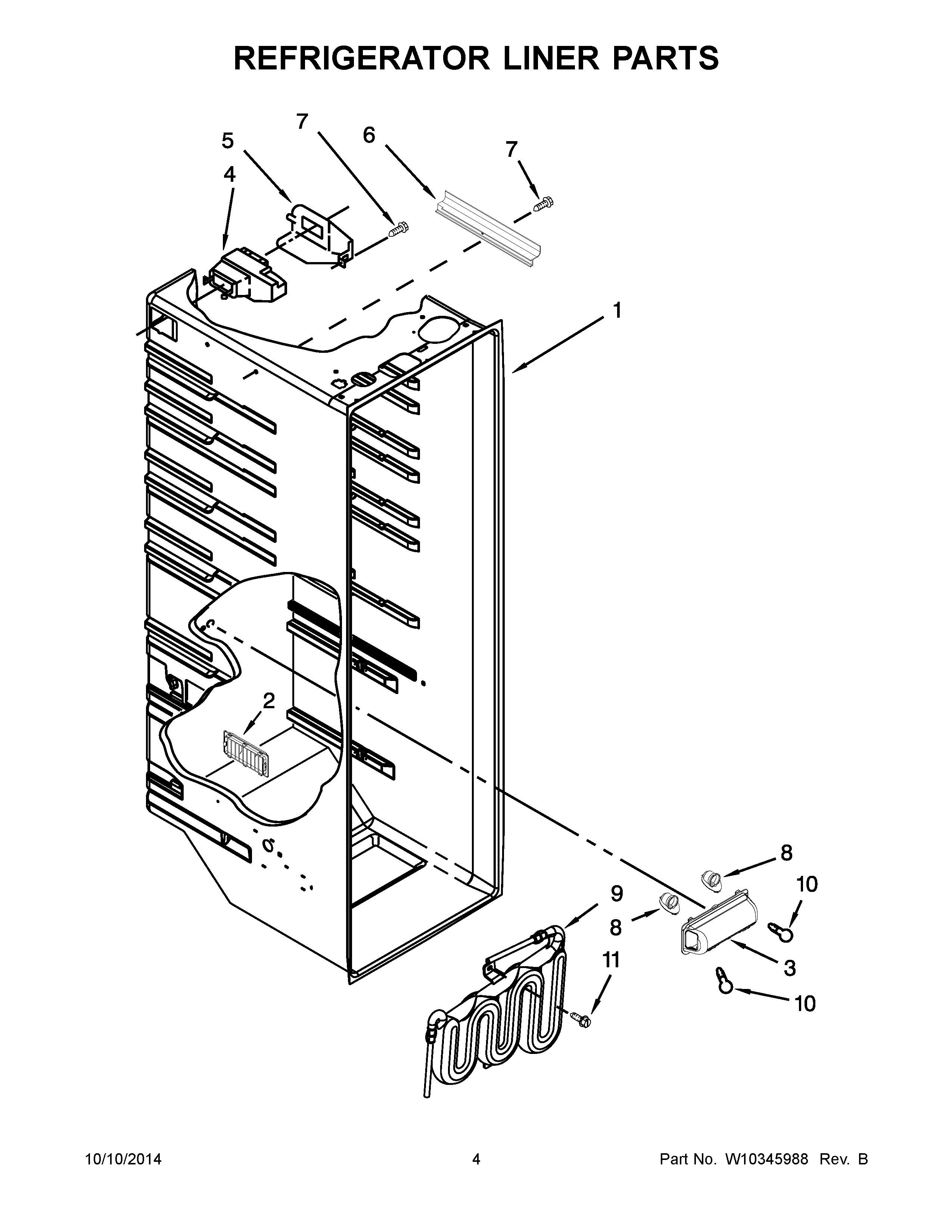 REFRIGERATOR LINER PARTS

7
5
6
7
4
1
2
8
10
9
8
11
3
10

10/10/2014
4
Part No. W10345988 Rev. B