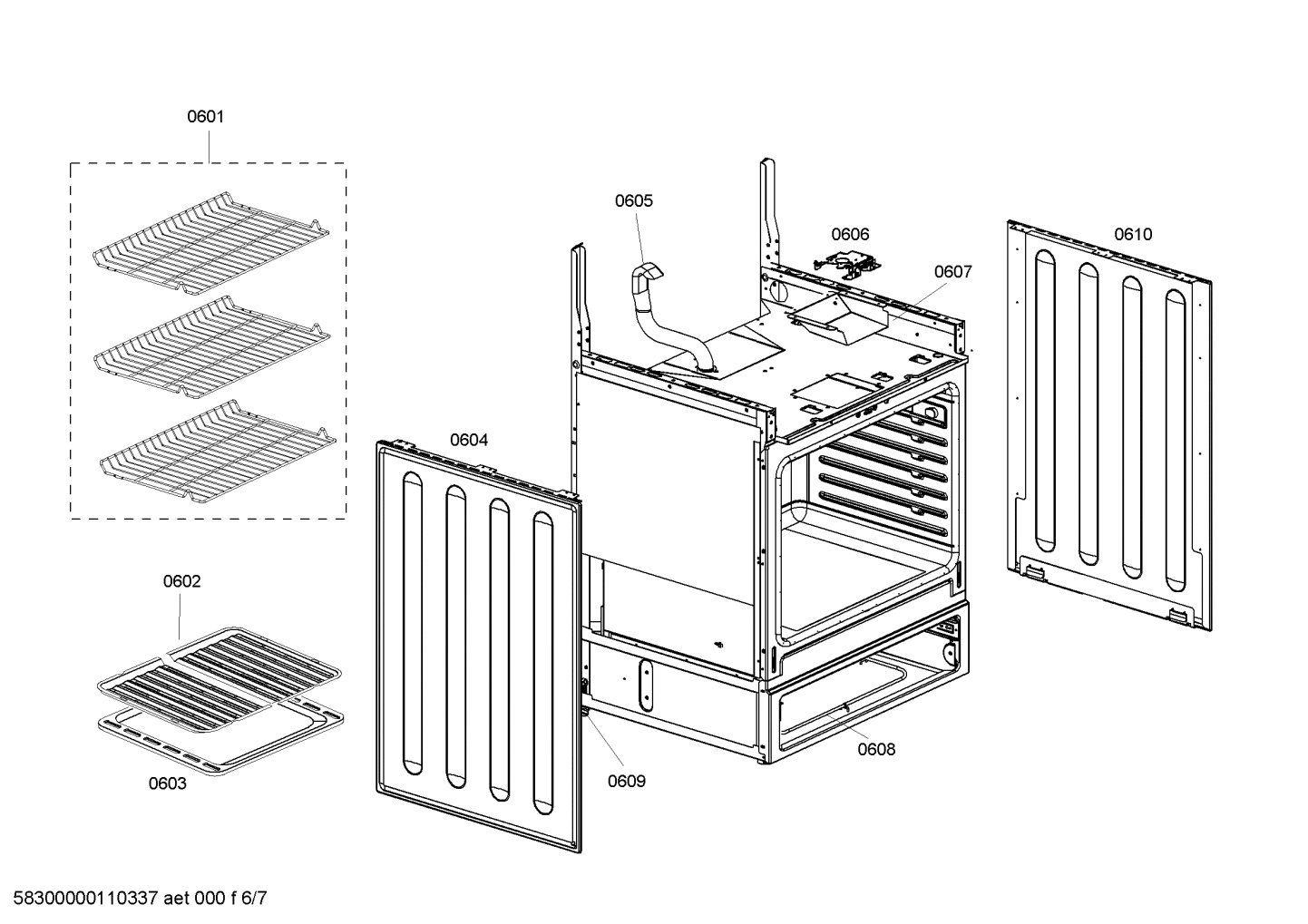 0601

0605

0606

0610

0607

0604

0602

0603

0609

0608

58300000110337 aet 000 f 6/7