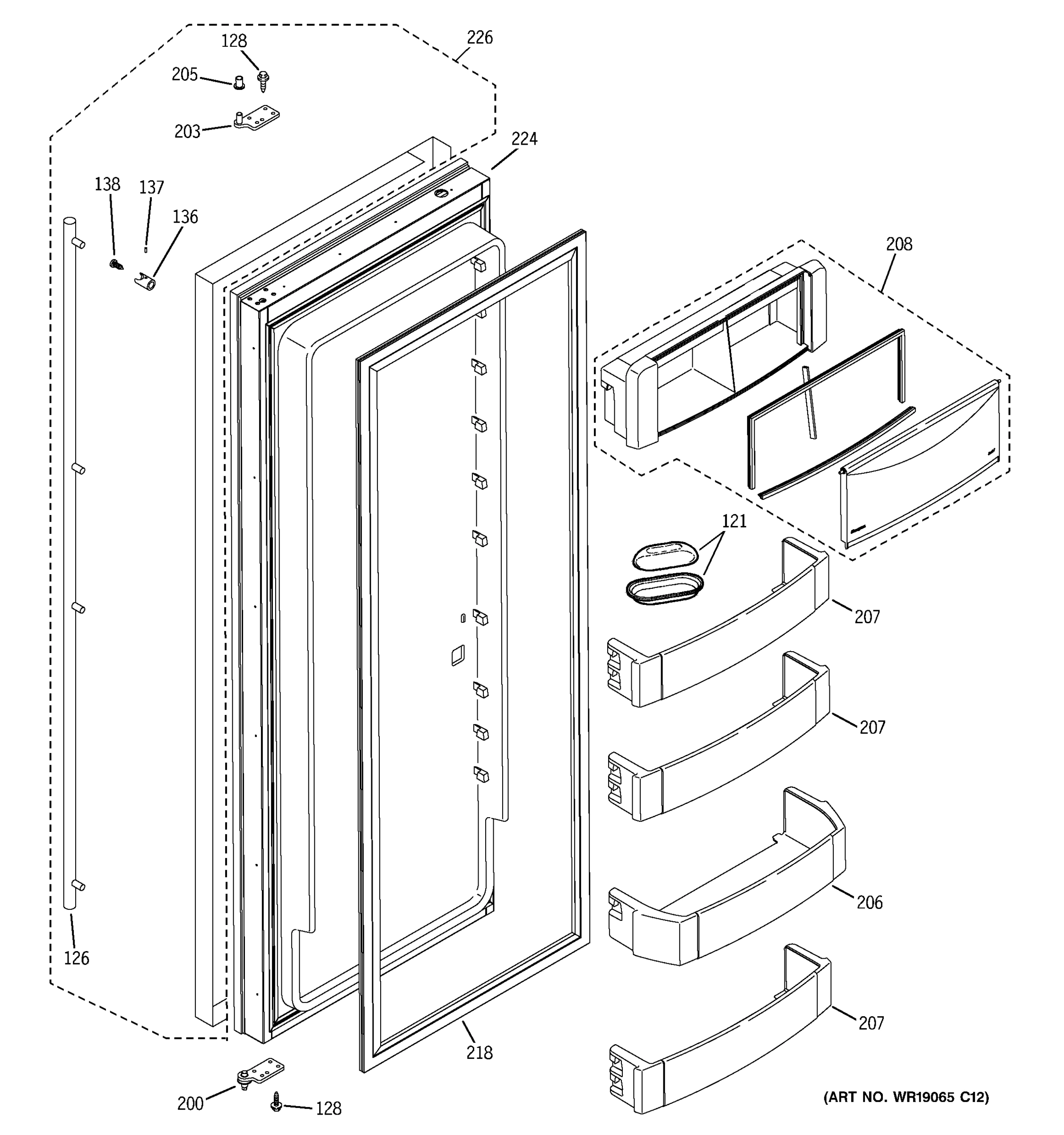 128
226
205
203
224
138
137
136
208
121
207
207
206
207
126
218
200
128
(ART NO. WR19065 C12)