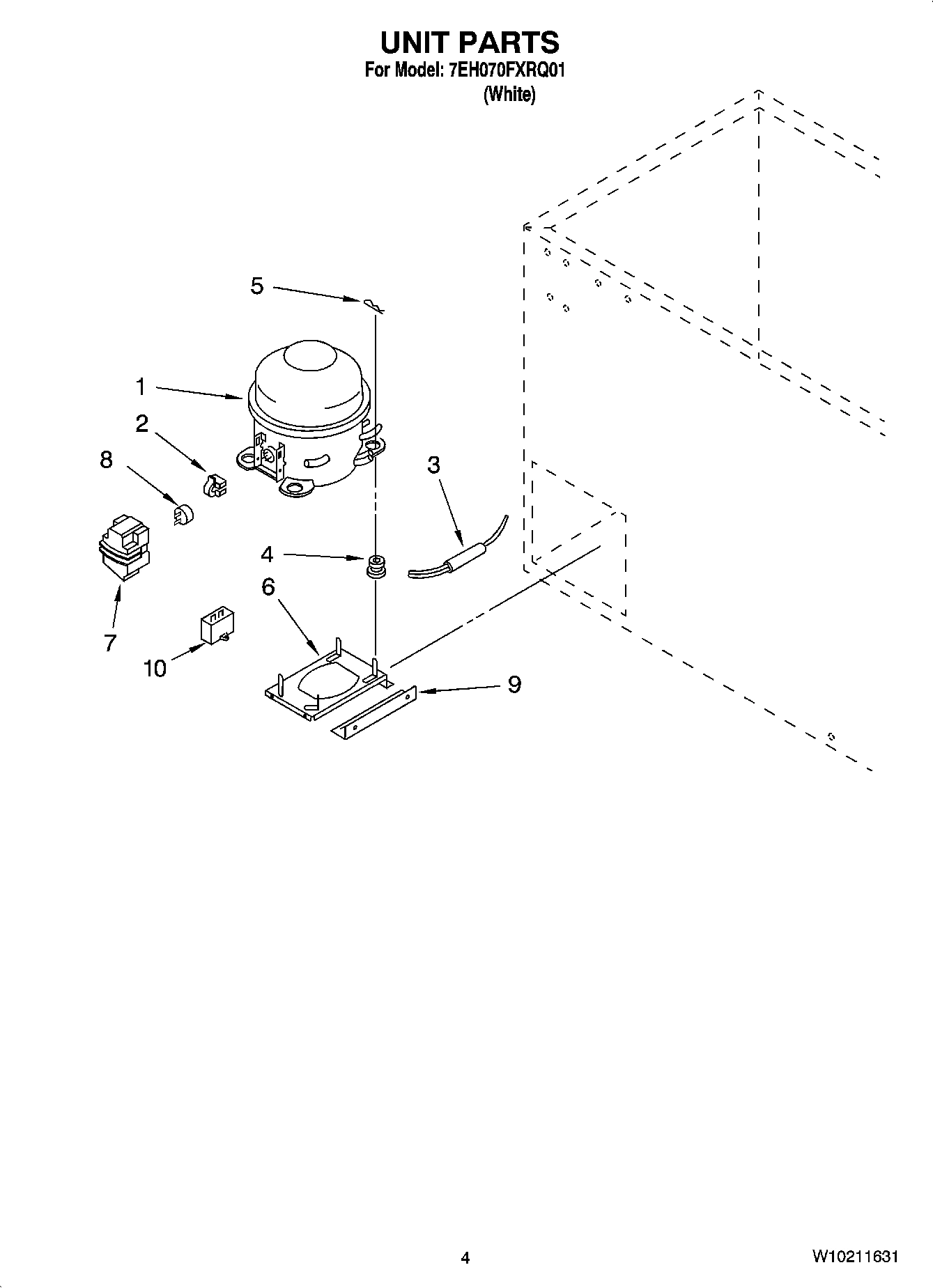 UNIT PARTS
For Model: 7EH070FXRQ01
(White)

5
1
2
8
3
4
6
7
10
9

4

W10211631