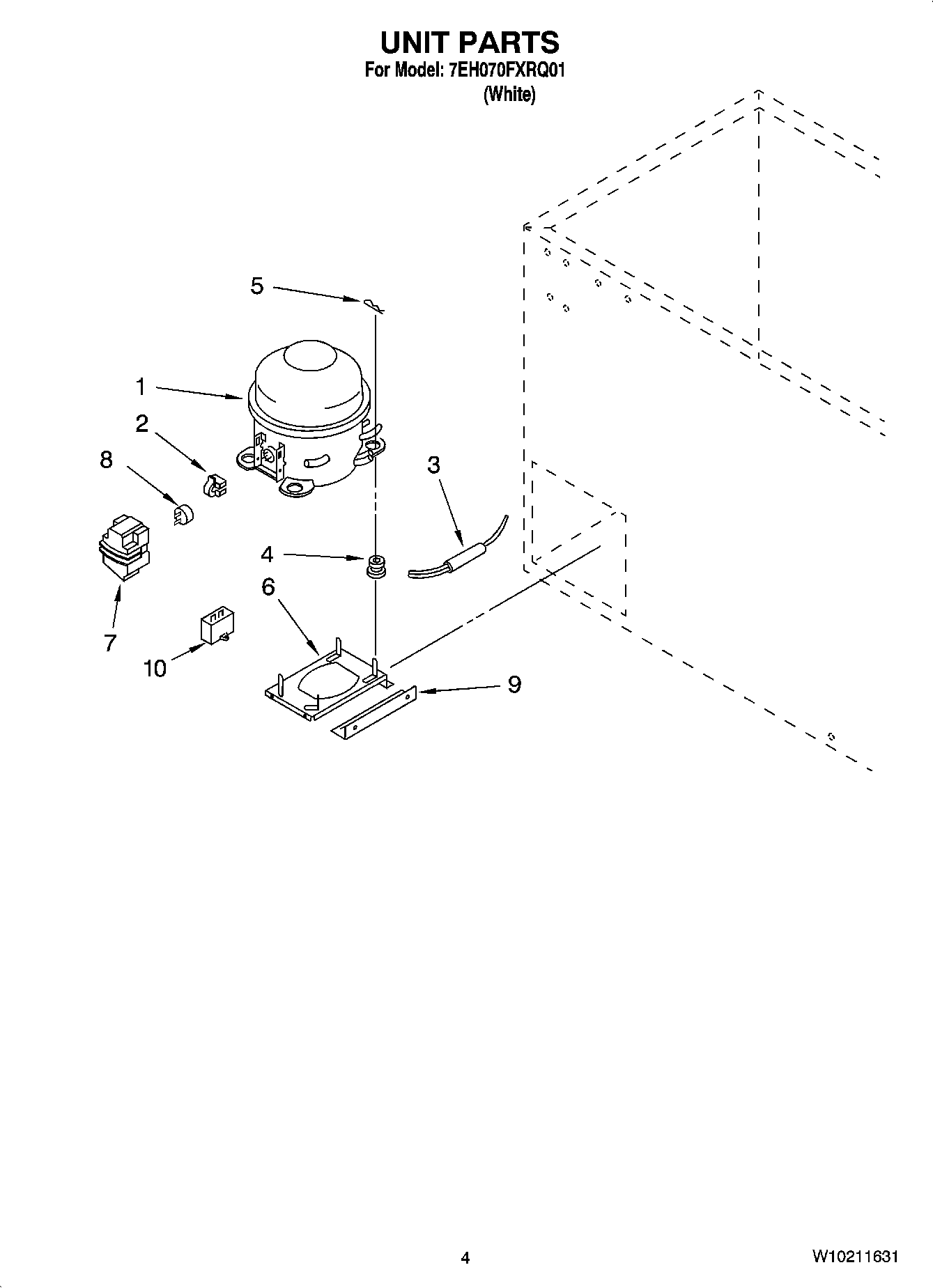 UNIT PARTS
For Model: 7EH070FXRQ01
(White)

5
1
2
8
3
4
6
7
10
9

4

W10211631