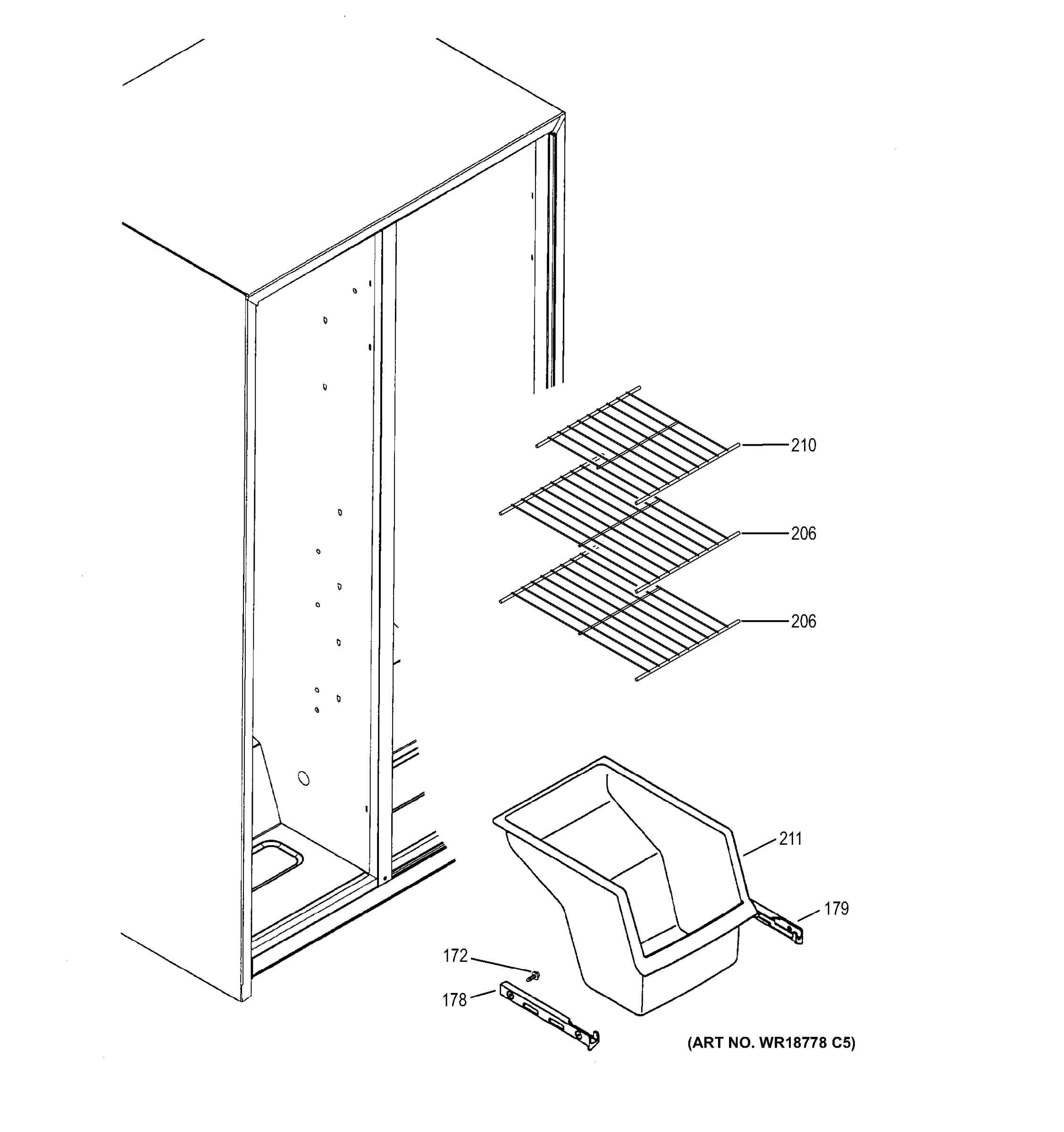 210

206

206

211

179

172

178

(ART NO. WR18778 C5)