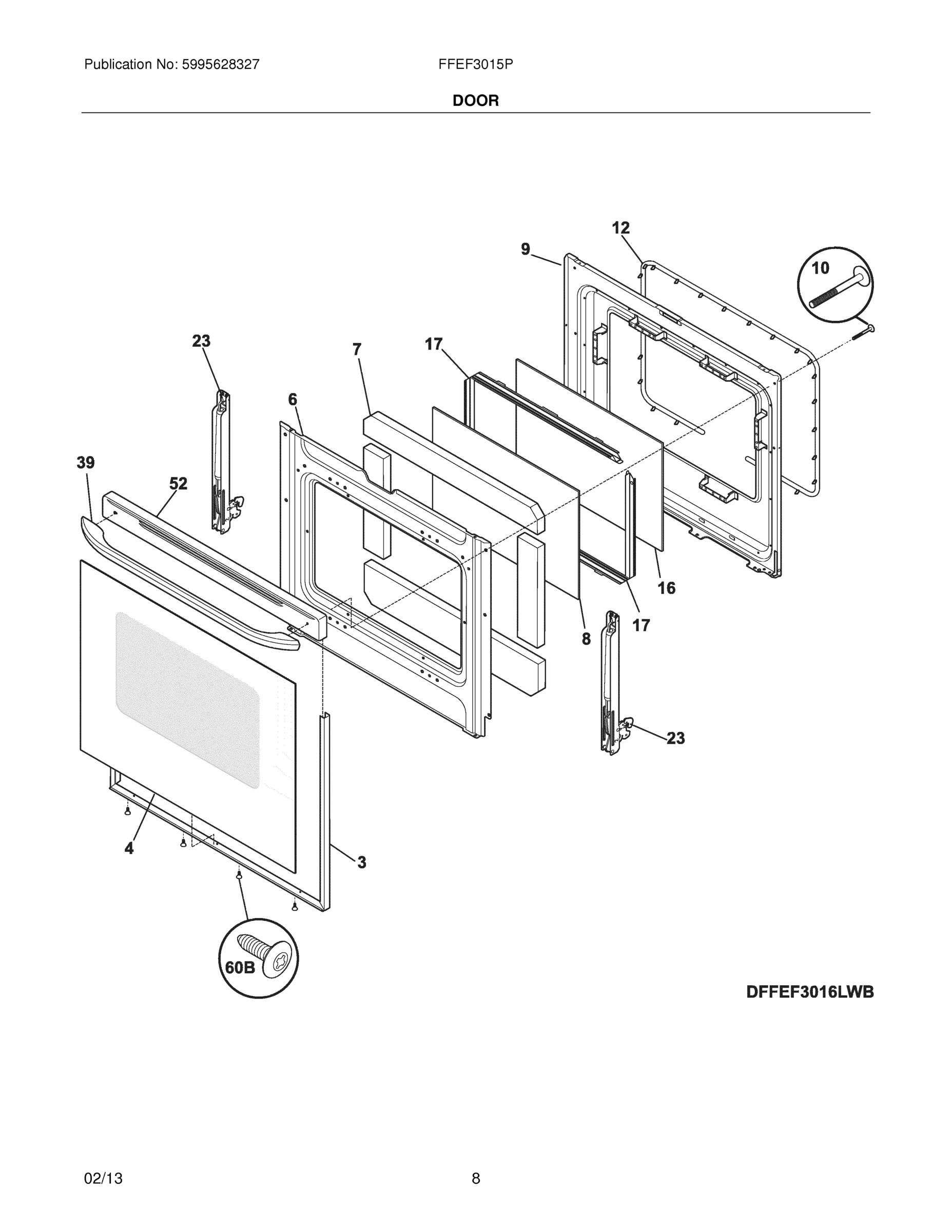 Publication No: 5995628327

FFEF3015P

DOOR

12
9
10
23
7
17
6
39
52
16
17
8
23
4
3
60B

DFFEF3016LWB

02/13

8