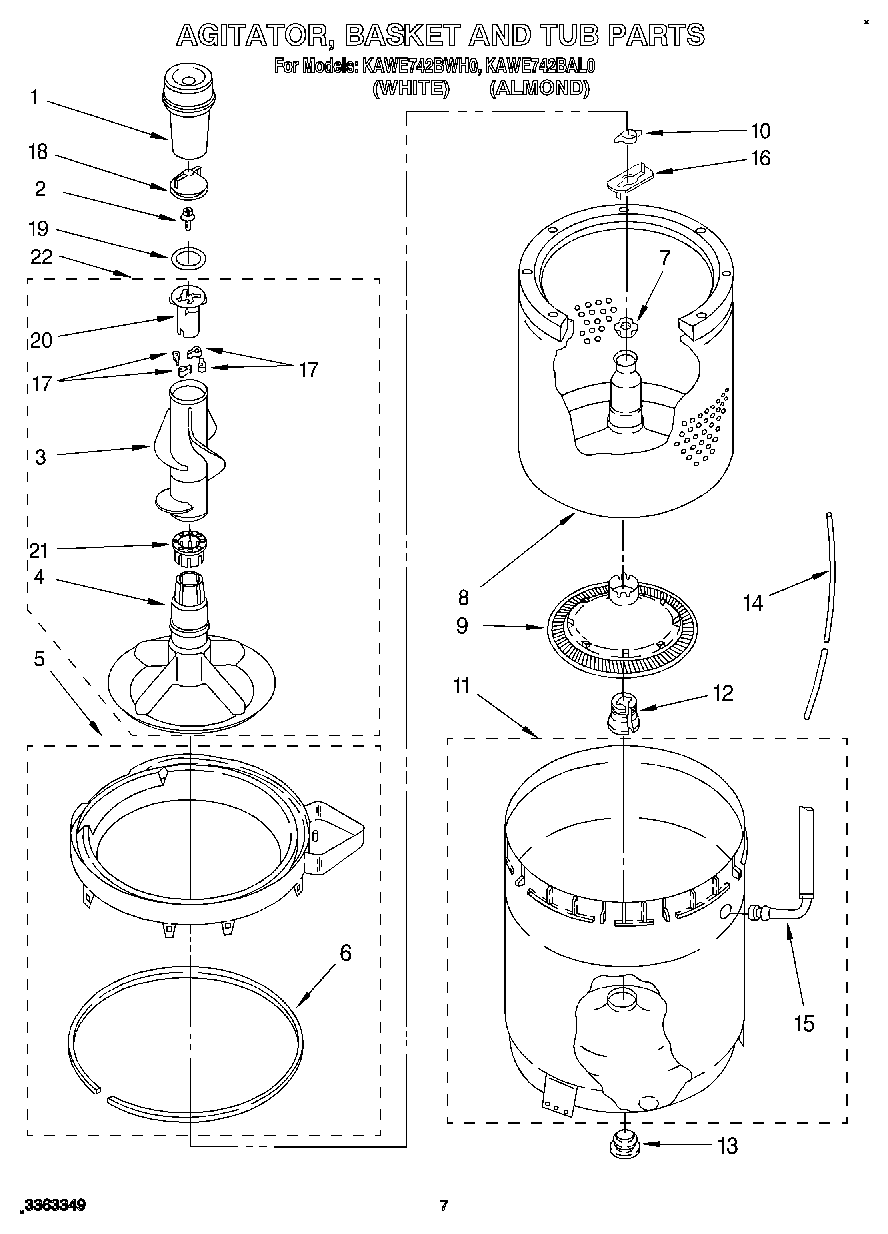 AGITATOR, BASKET AND TUB PARTS
For Models: KAWE742BWH0, KAWE742BAL0
(WHITE) (ALMOND)

1
18
2
19
22
20
17
17
3
21
4
5
6
10
16
7
8
9
14
11
12
15
13

3363349

7