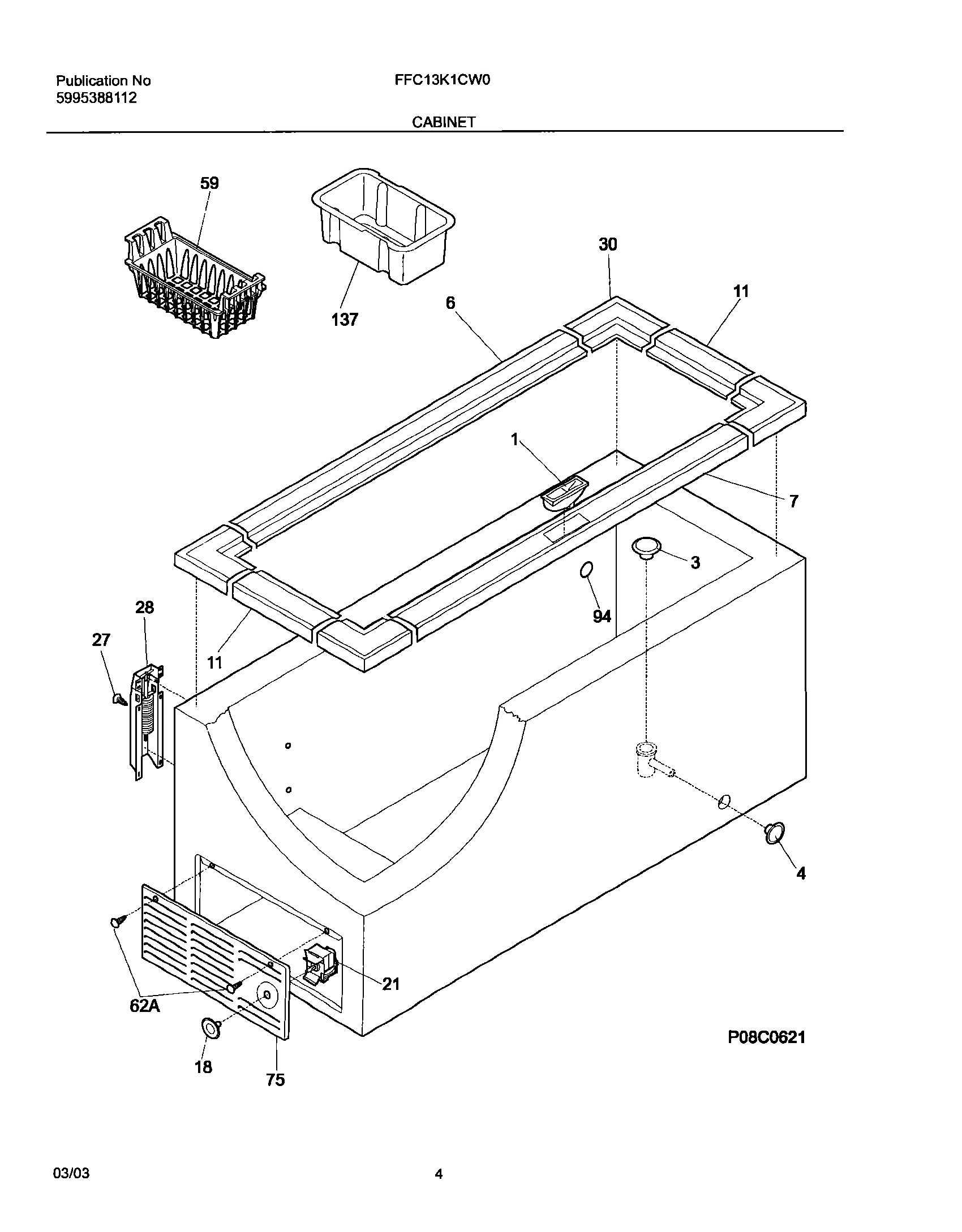 Publication No
5995388112

FFC13K1CW0

CABINET

59

137

30

6

11

1

7

3

94

28

27

11

4

21

62A

18

75

P08C0621

03/03

4