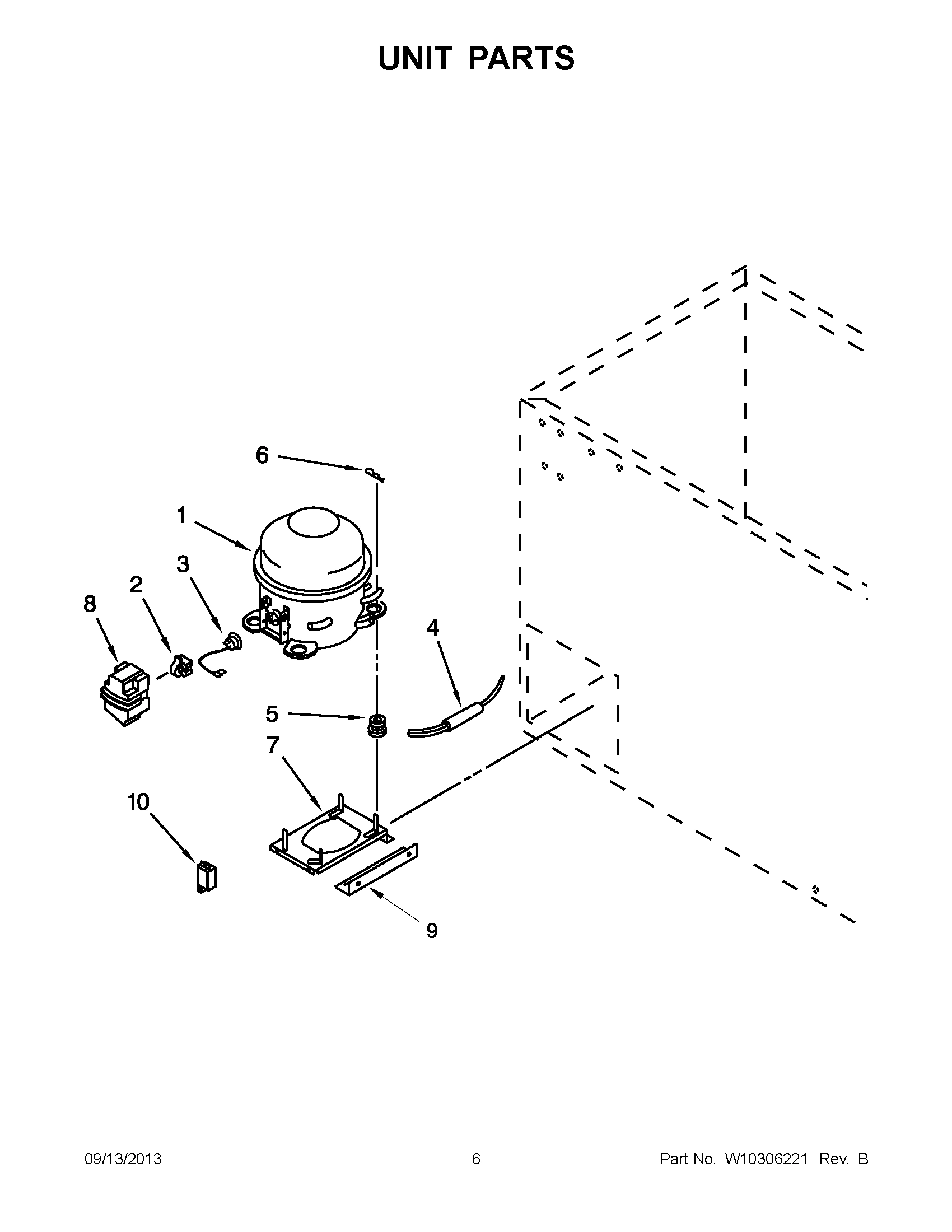 UNIT PARTS

6
1
3
2
8
4
5
7
10
9

09/13/2013
6
Part No. W10306221 Rev. B