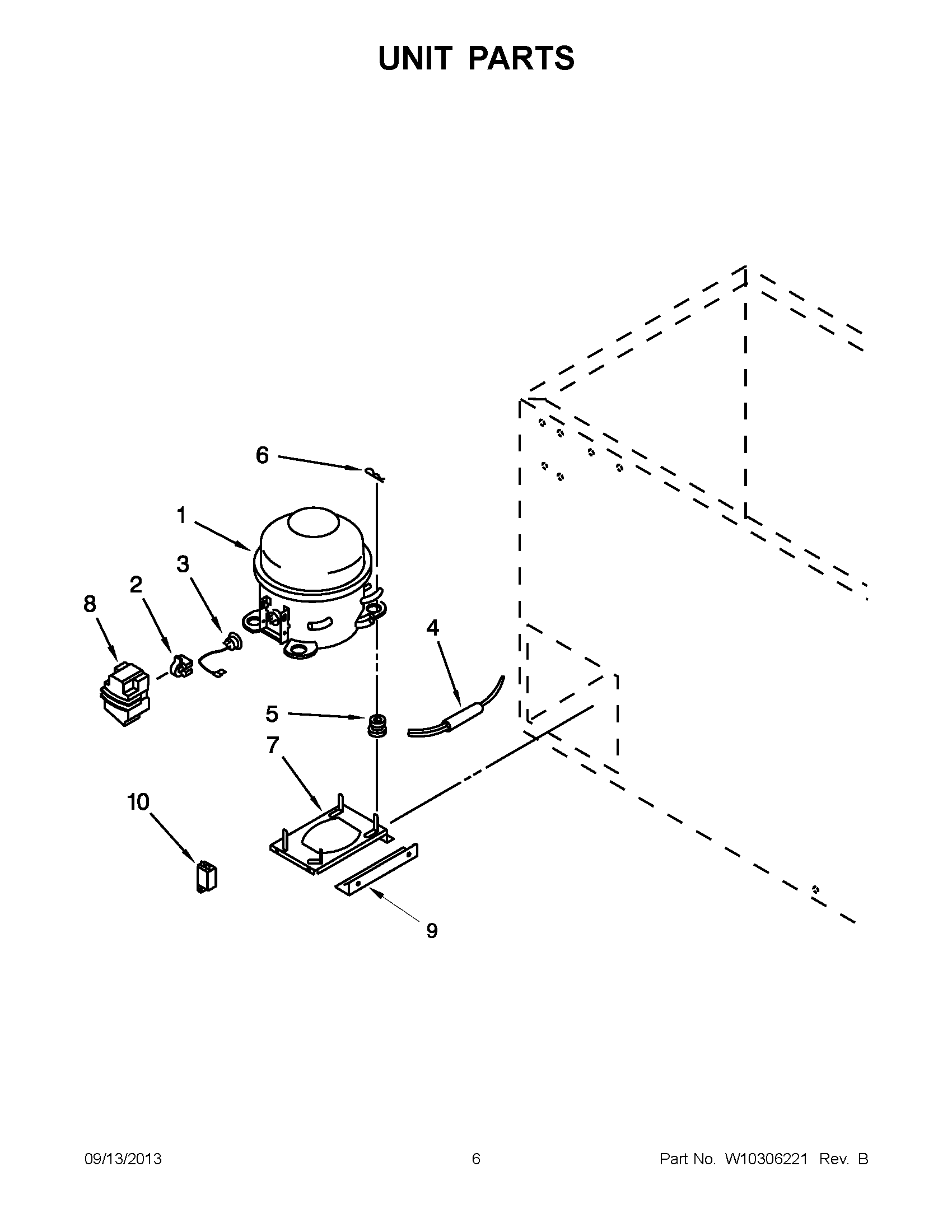 UNIT PARTS

6

1

3

2

8

4

5

7

10

9

09/13/2013

6

Part No. W10306221 Rev. B