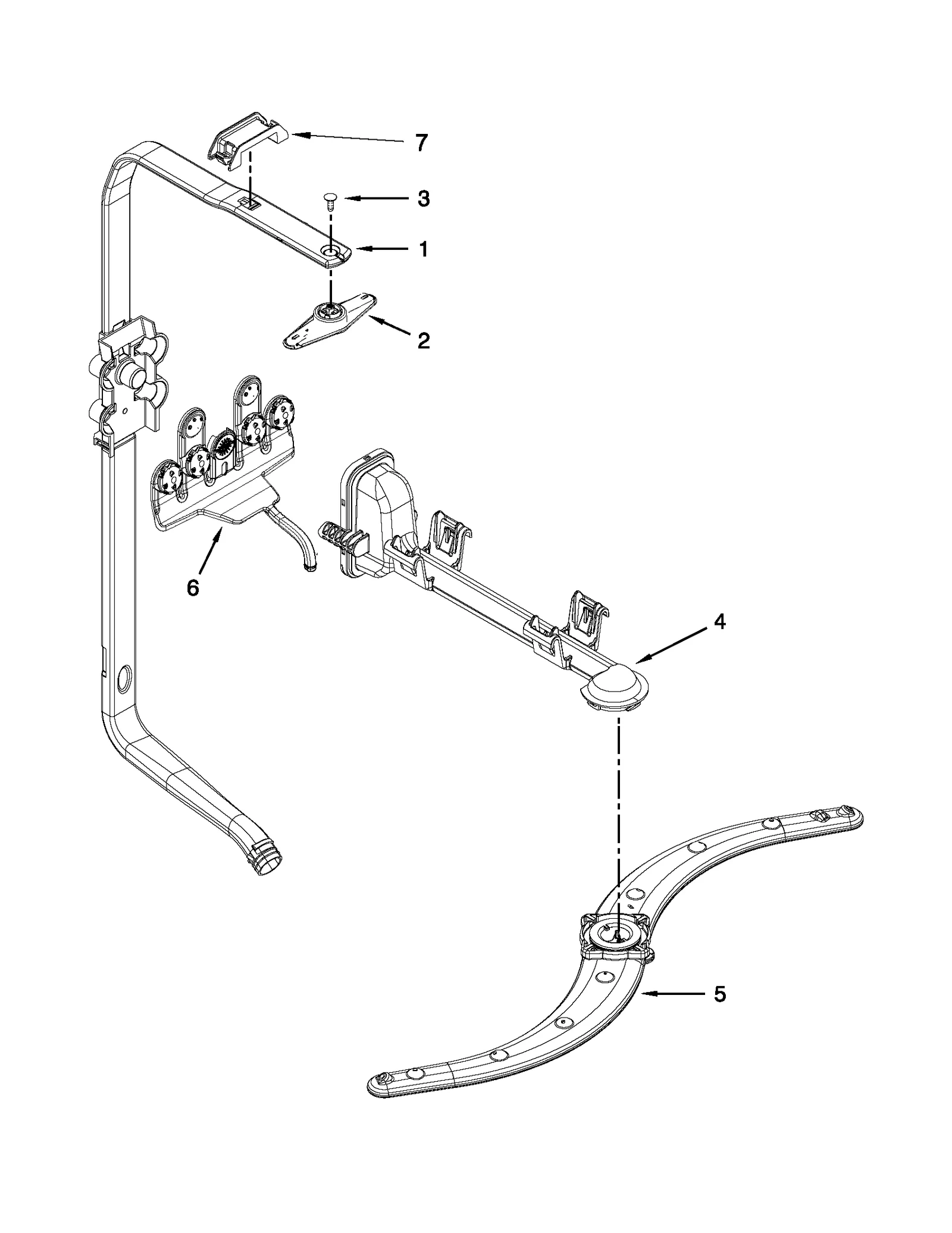 7

3

1

2

6

4

5