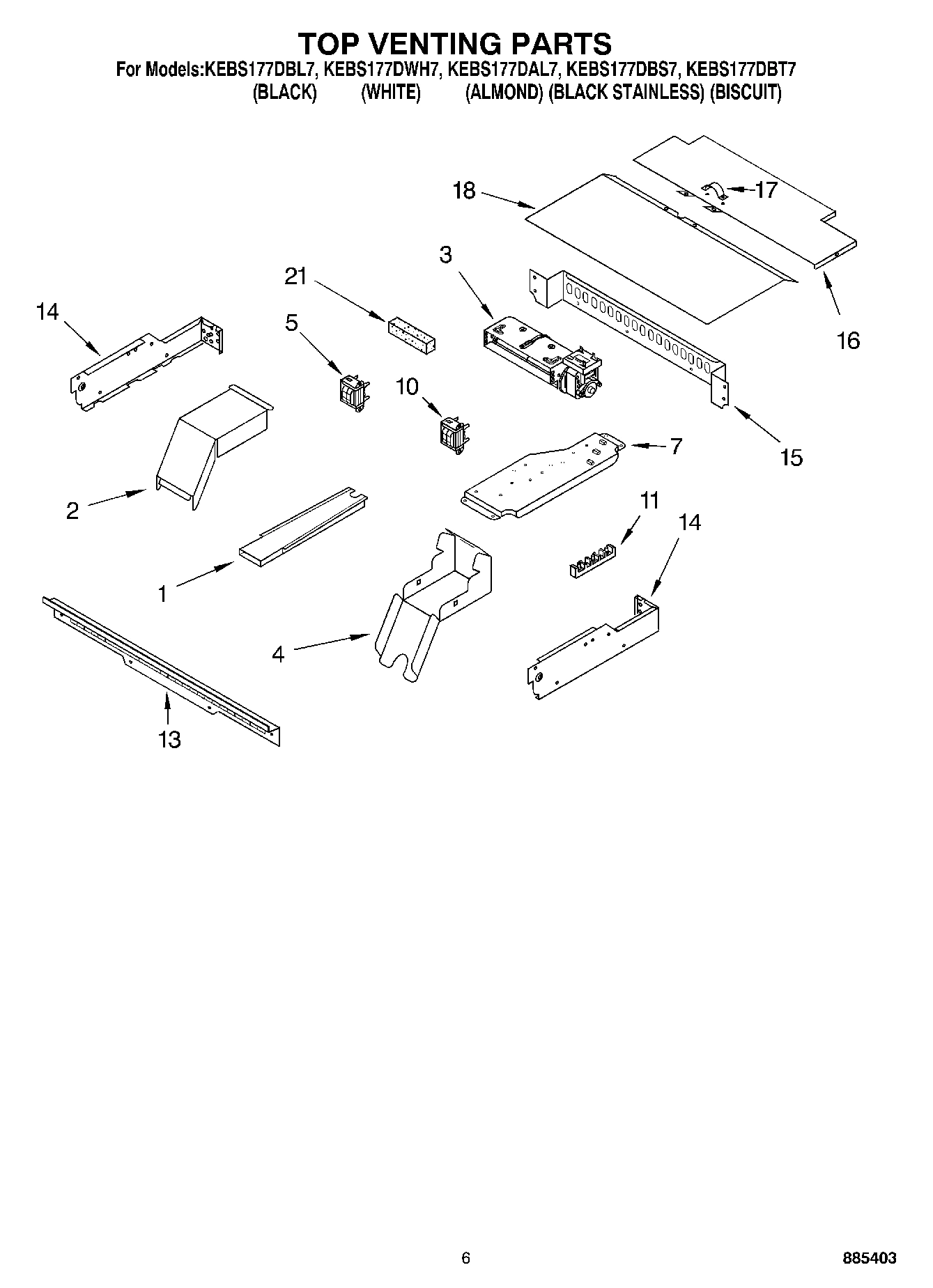 TOP VENTING PARTS

For Models:KEBS177DBL7, KEBS177DWH7, KEBS177DAL7, KEBS177DBS7, KEBS177DBT7
(BLACK) (WHITE) (ALMOND) (BLACK STAINLESS) (BISCUIT)

18
17
3
21
14
5
16
10
15
7
2
11
14
1
4
13

6

885403