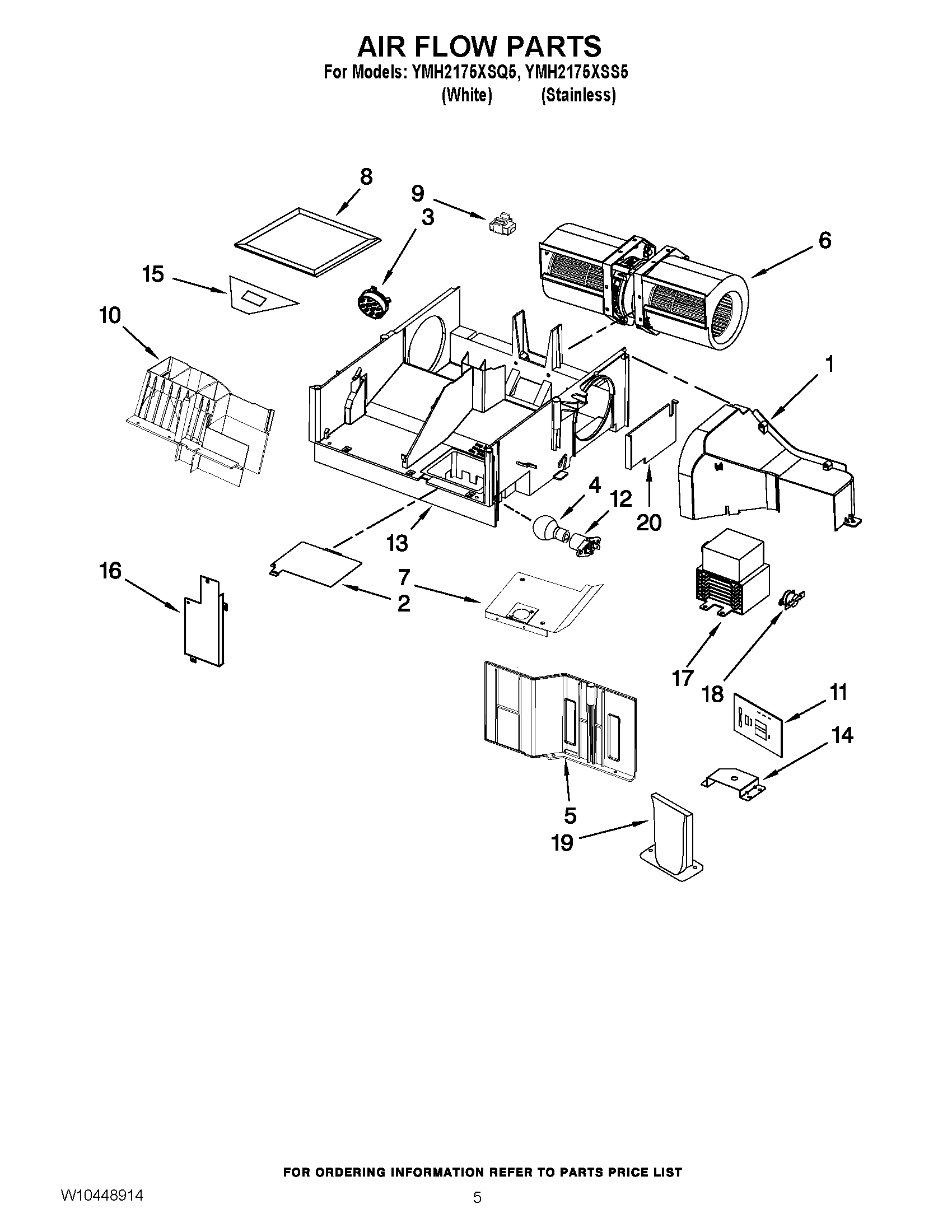 AIR FLOW PARTS
For Models: YMH2175XSQ5, YMH2175XSS5
(White) (Stainless)

8
9
3
6
15
10
1
4
12
20
13
16
7
2
17
18
11
14
5
19

FOR ORDERING INFORMATION REFER TO PARTS PRICE LIST

W10448914

5