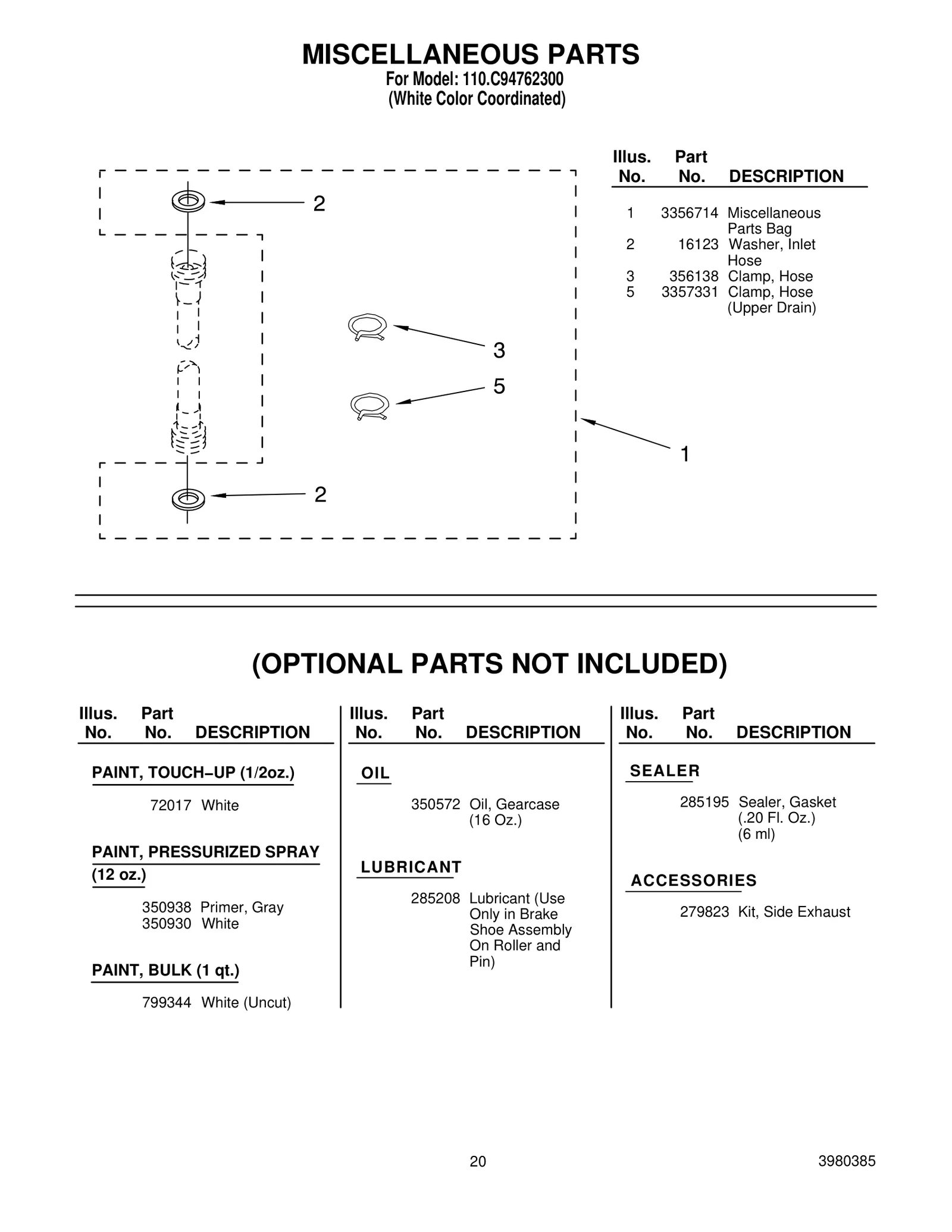 MISCELLANEOUS PARTS
For Model: 110.C94762300
(White Color Coordinated)

2
3
5
1
2

| Illus. No. | Part No. | DESCRIPTION |
|---|---|---|
| 1 | 3356714 | Miscellaneous Parts Bag |
| 2 | 16123 | Washer, Inlet Hose |
| 3 | 356138 | Clamp, Hose |
| 5 | 3357331 | Clamp, Hose (Upper Drain) |

(OPTIONAL PARTS NOT INCLUDED)

| Illus. No. | Part No. | DESCRIPTION |
|---|---|---|
| | | PAINT, TOUCH–UP (1/2oz.) |
| | 72017 | White |
| | | PAINT, PRESSURIZED SPRAY (12 oz.) |
| | 350938 | Primer, Gray |
| | 350930 | White |
| | | PAINT, BULK (1 qt.) |
| | 799344 | White (Uncut) |

| Illus. No. | Part No. | DESCRIPTION |
|---|---|---|
| | | OIL |
| | 350572 | Oil, Gearcase (16 Oz.) |
| | | LUBRICANT |
| | 285208 | Lubricant (Use Only in Brake Shoe Assembly On Roller and Pin) |

| Illus. No. | Part No. | DESCRIPTION |
|---|---|---|
| | | SEALER |
| | 285195 | Sealer, Gasket (.20 Fl. Oz.) (6 ml) |
| | | ACCESSORIES |
| | 279823 | Kit, Side Exhaust |

20
3980385