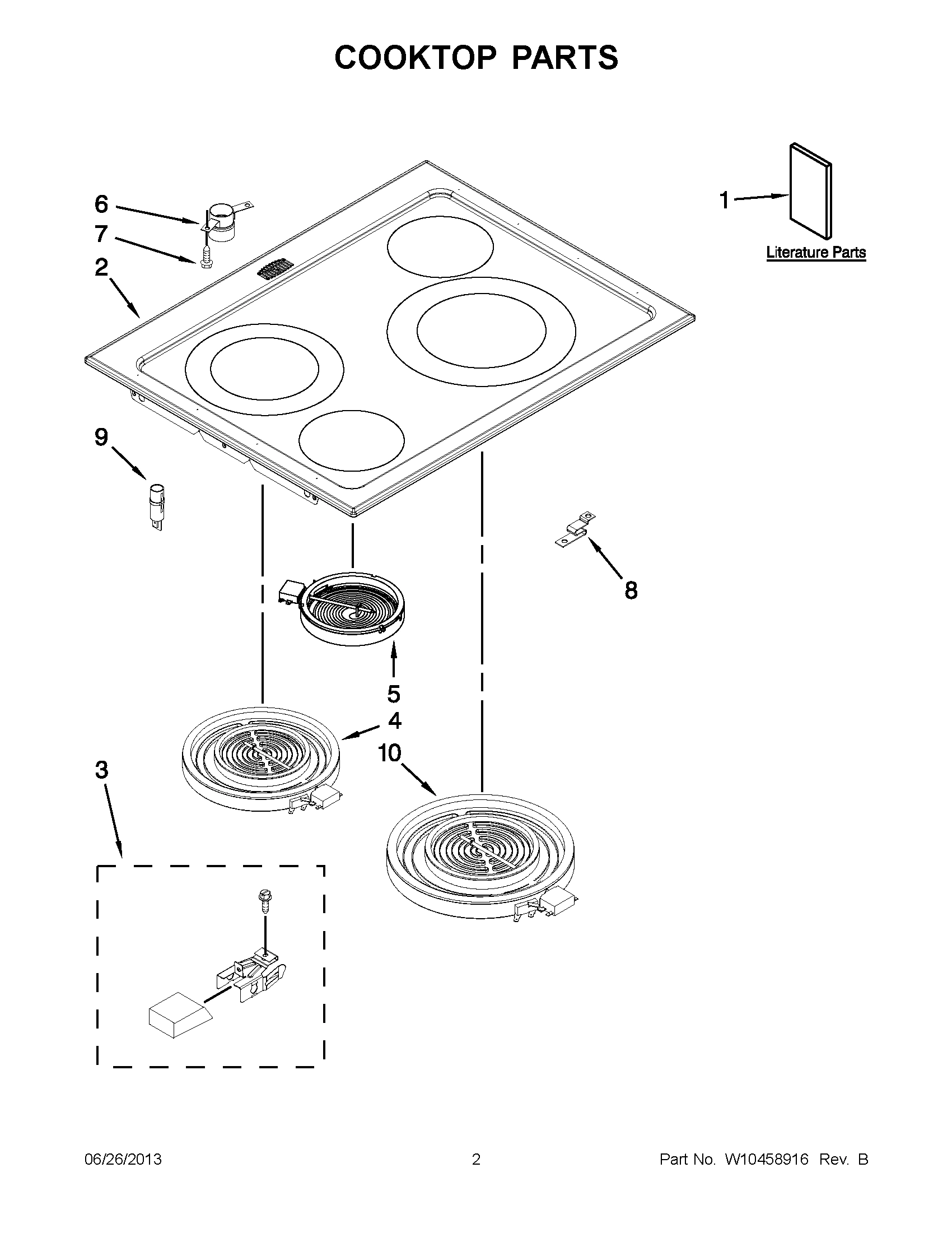 COOKTOP PARTS

6
7
2
1
Literature Parts
9
8
5
4
10
3

06/26/2013 2 Part No. W10458916 Rev. B