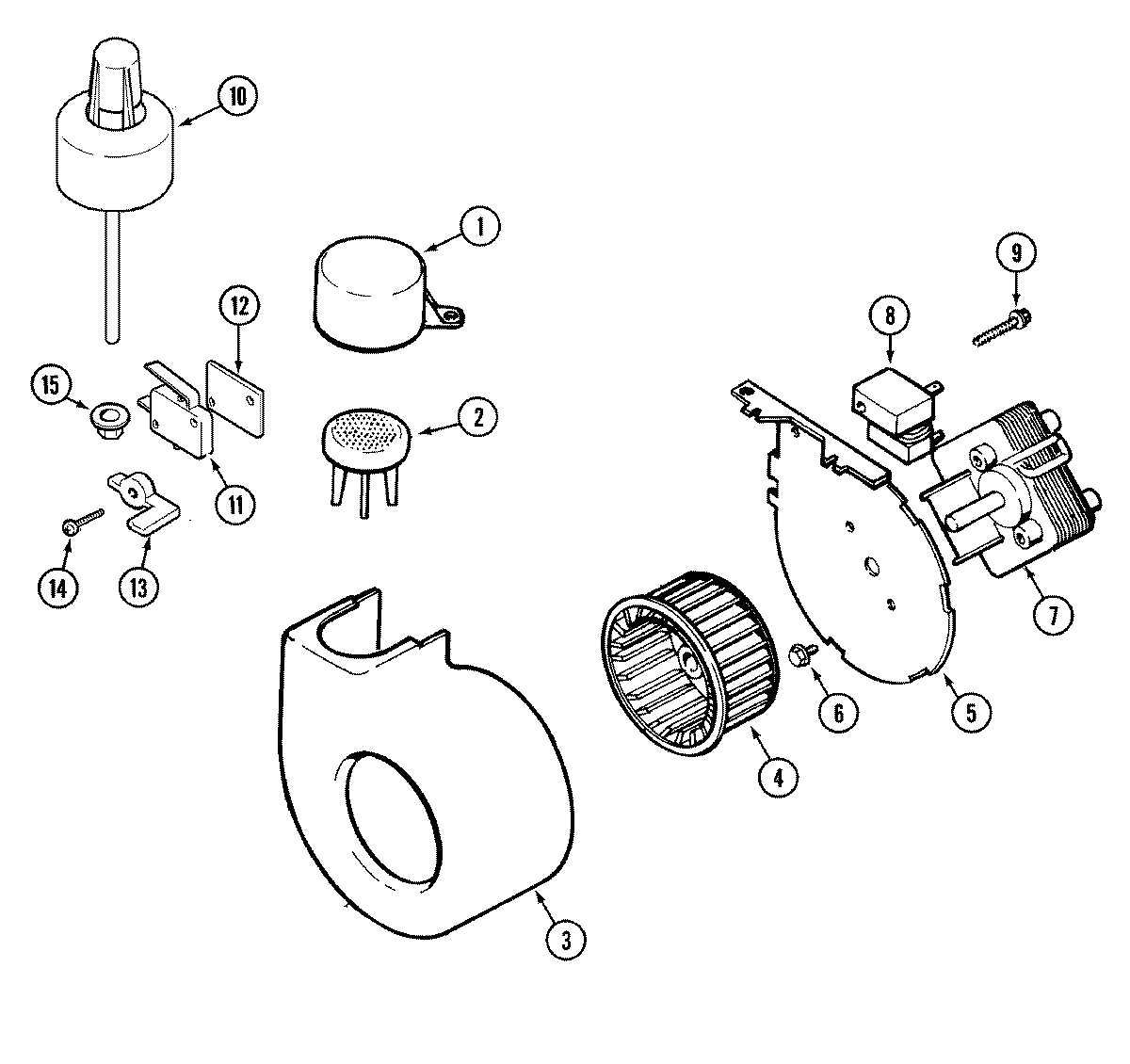 10
1
9
12
8
15
2
11
14
13
7
6
5
4
3