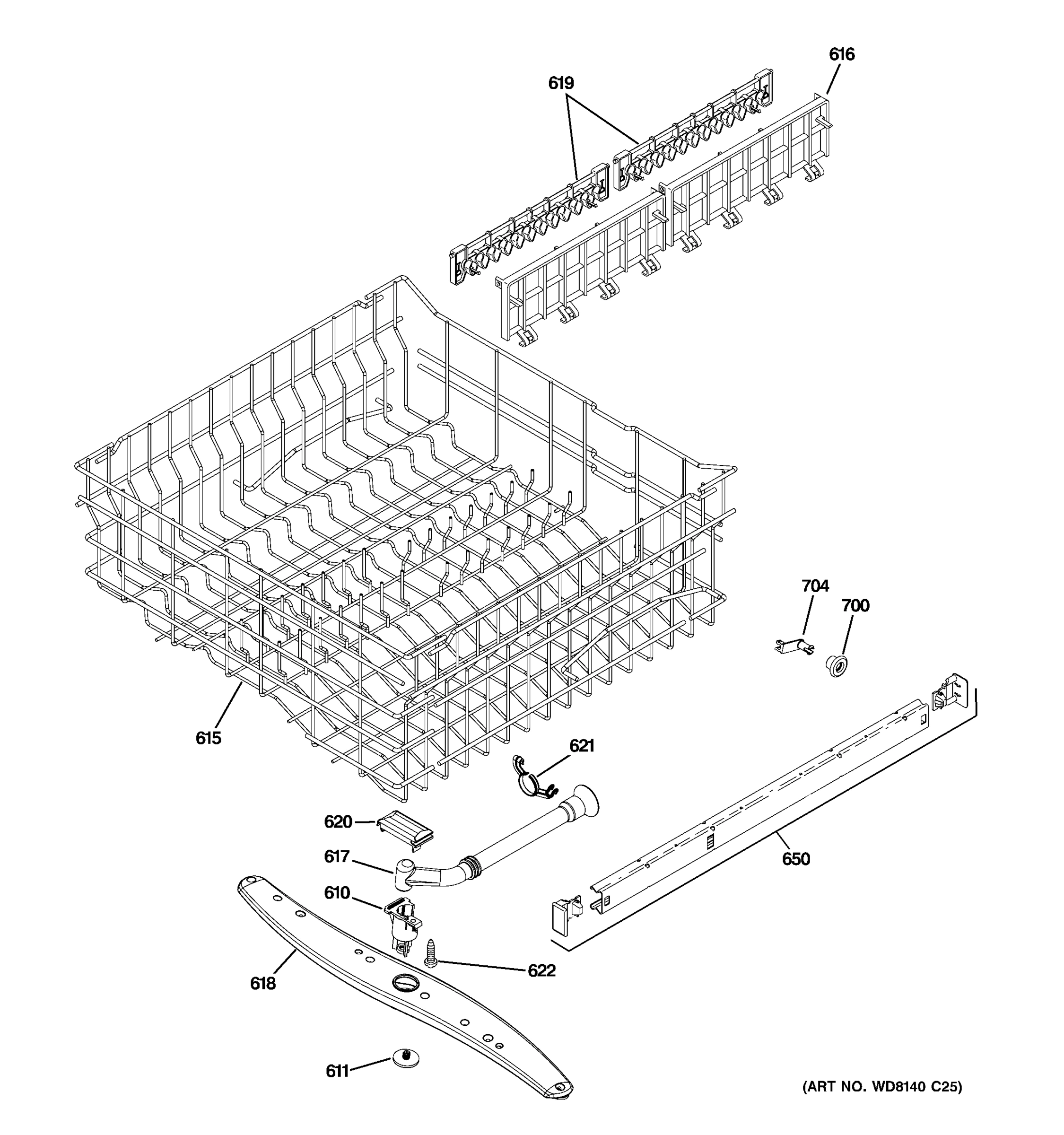 616
619
704
700
615
621
620
617
650
610
622
618
611
(ART NO. WD8140 C25)