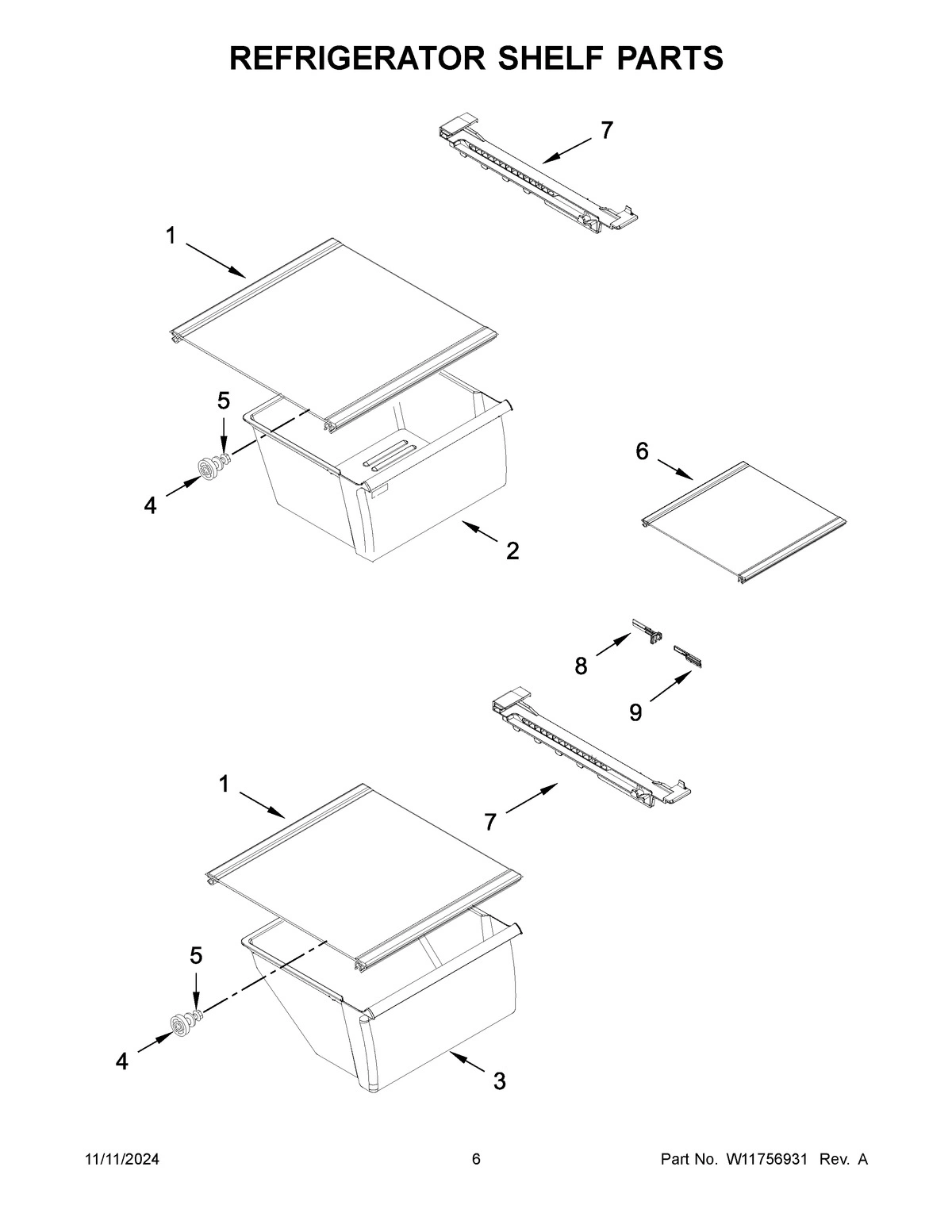 REFRIGERATOR SHELF PARTS

7

1

5

4

2

6

8

9

1

7

5

4

3

11/11/2024

6

Part No. W11756931 Rev. A