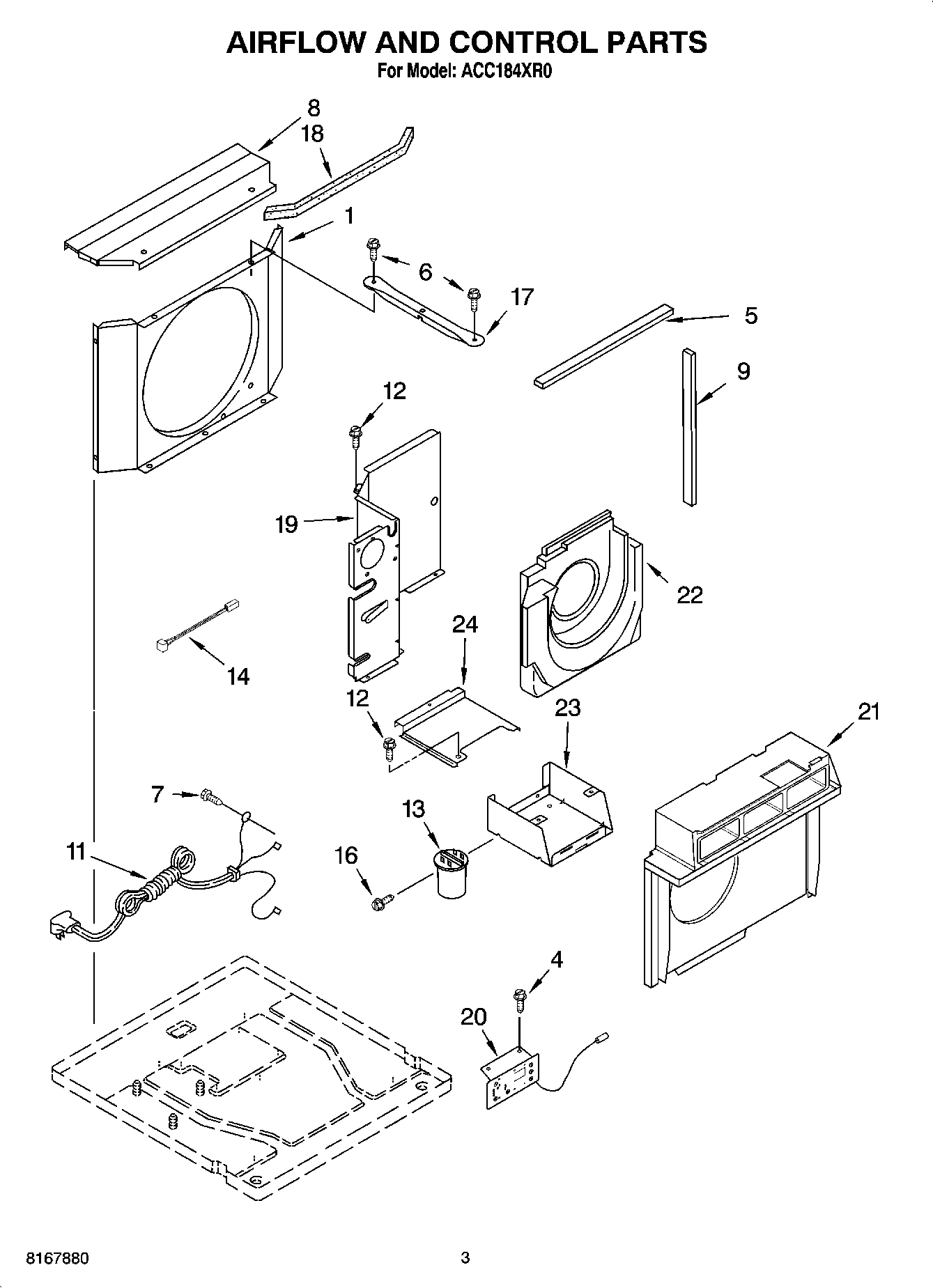 AIRFLOW AND CONTROL PARTS
For Model: ACC184XR0

8
18
1
6
17
5
9
12
19
22
14
24
12
23
21
7
13
11
16
4
20

8167880
3