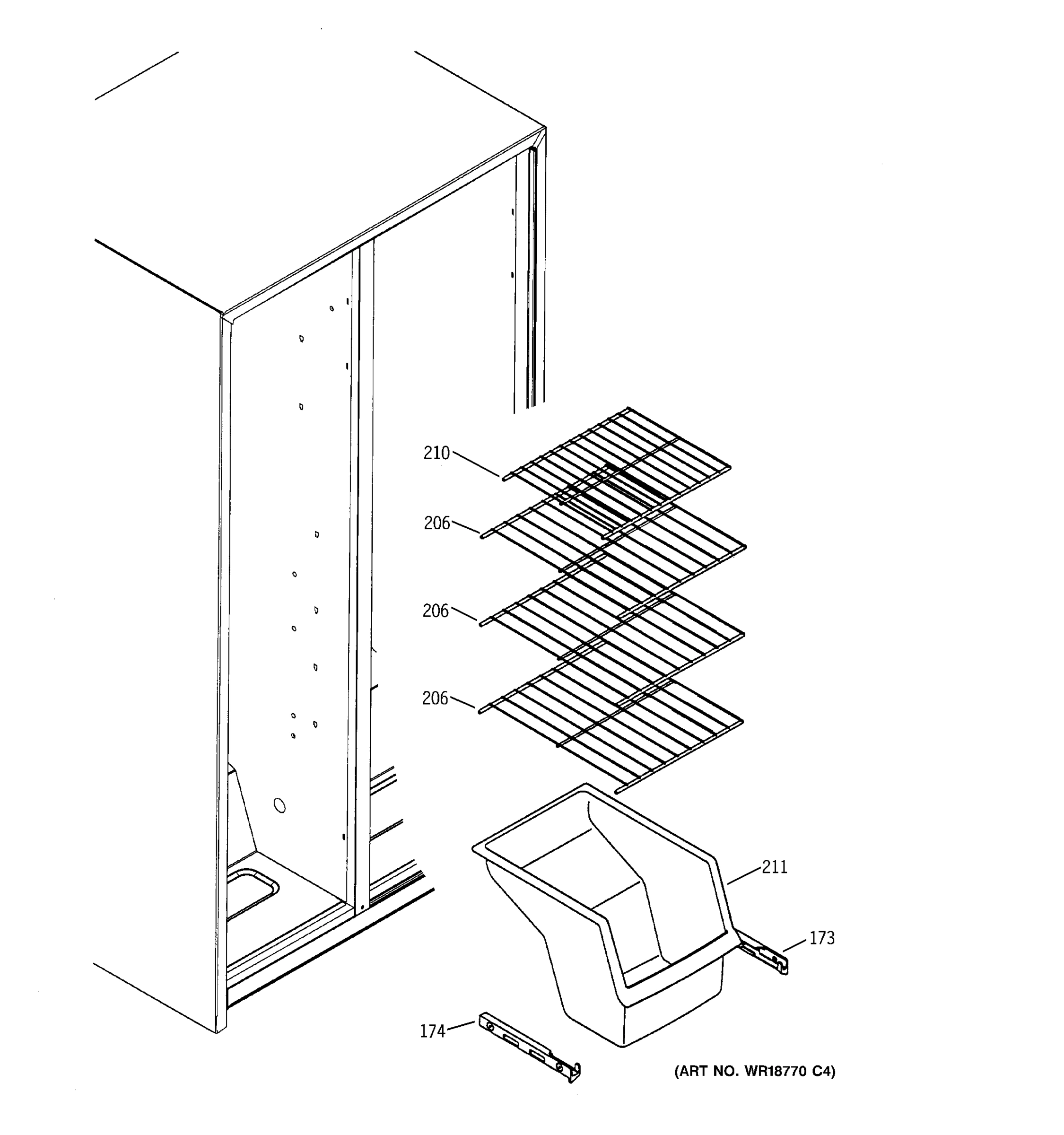 210
206
206
206
211
173
174
(ART NO. WR18770 C4)