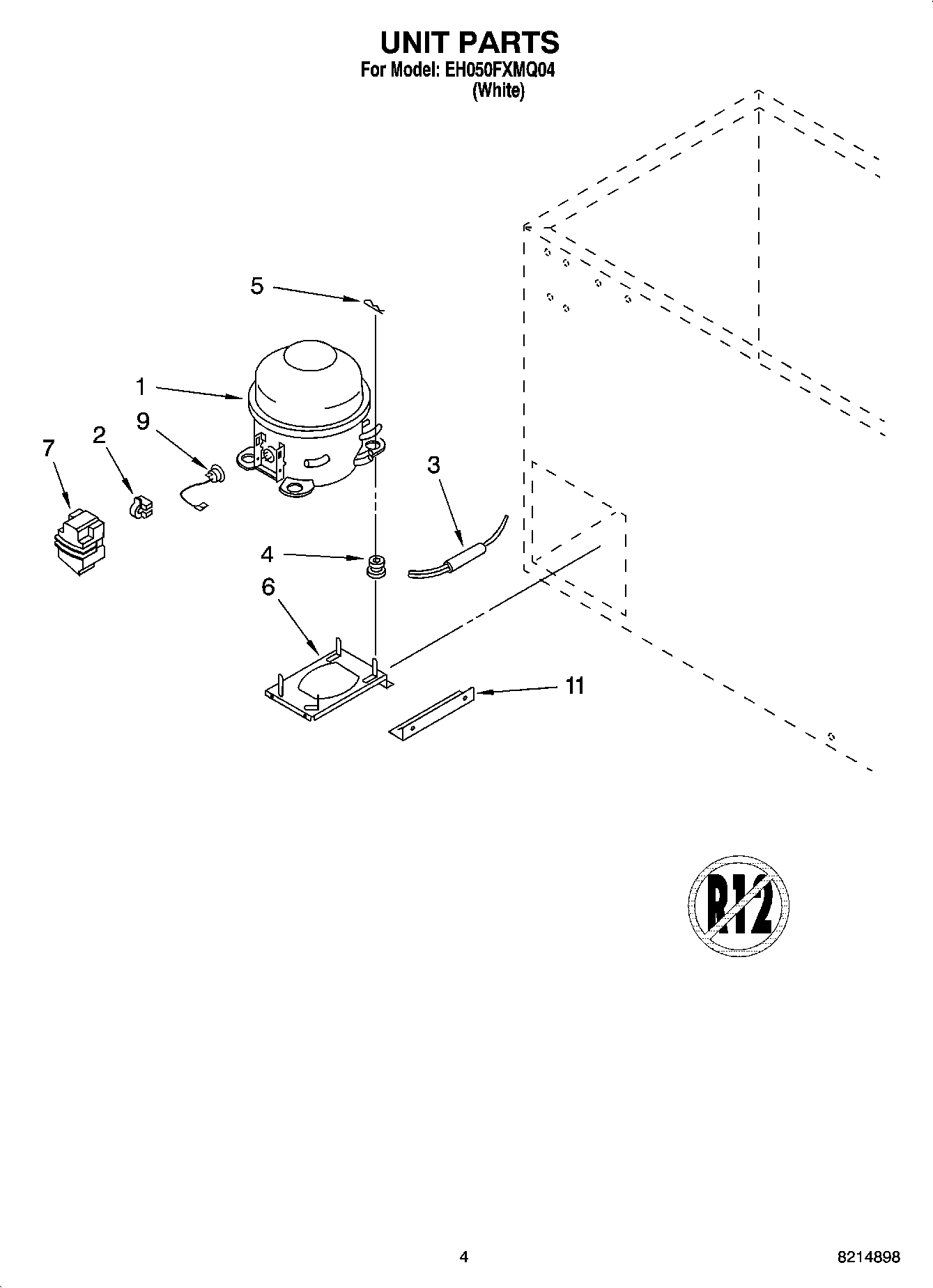 UNIT PARTS
For Model: EH050FXMQ04
(White)

5
1
9
2
7
3
4
6
11

R12

4

8214898