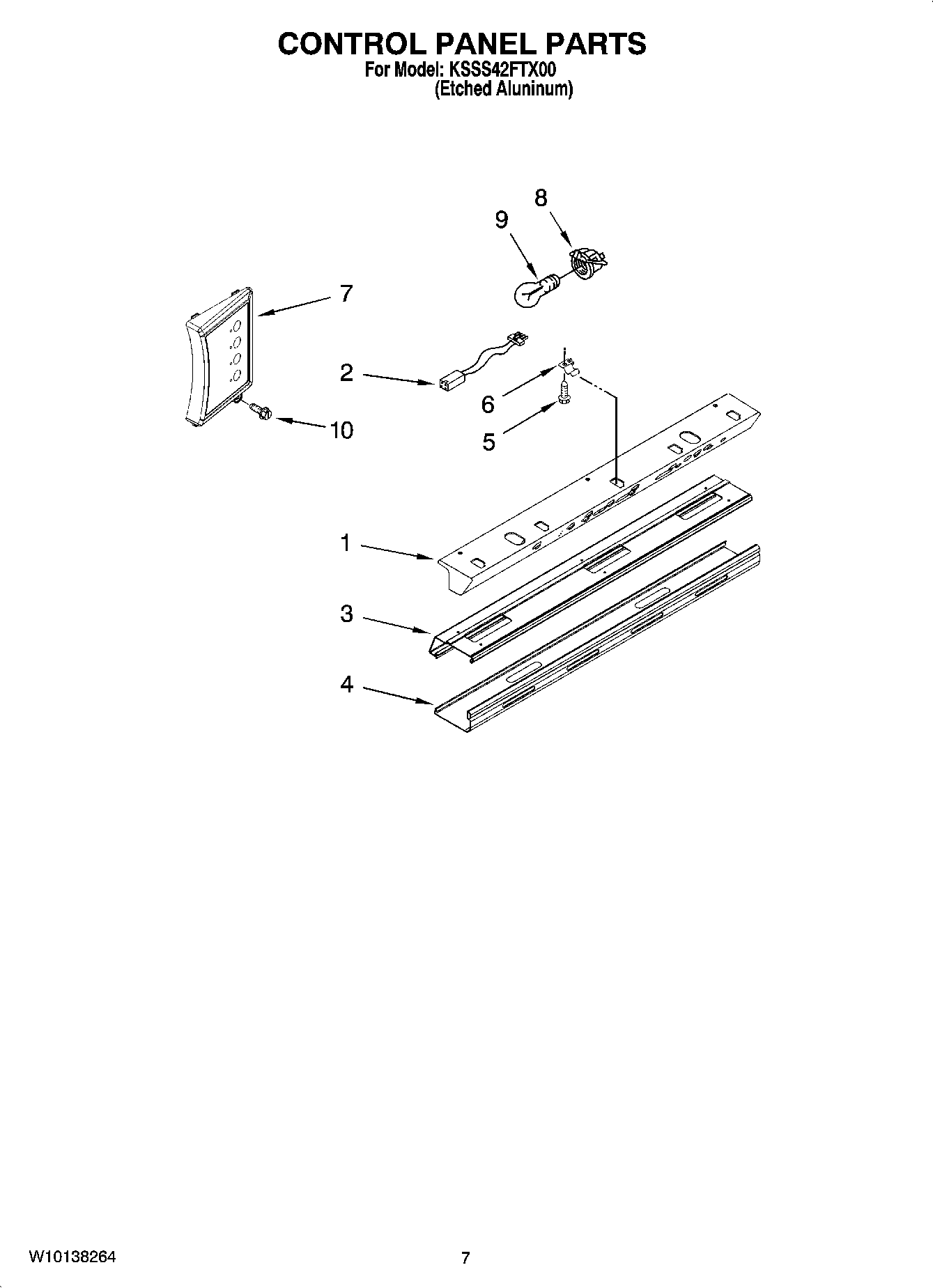 CONTROL PANEL PARTS
For Model: KSSS42FTX00
(Etched Aluninum)

8
9
7
2
6
5
10
1
3
4

W10138264

7