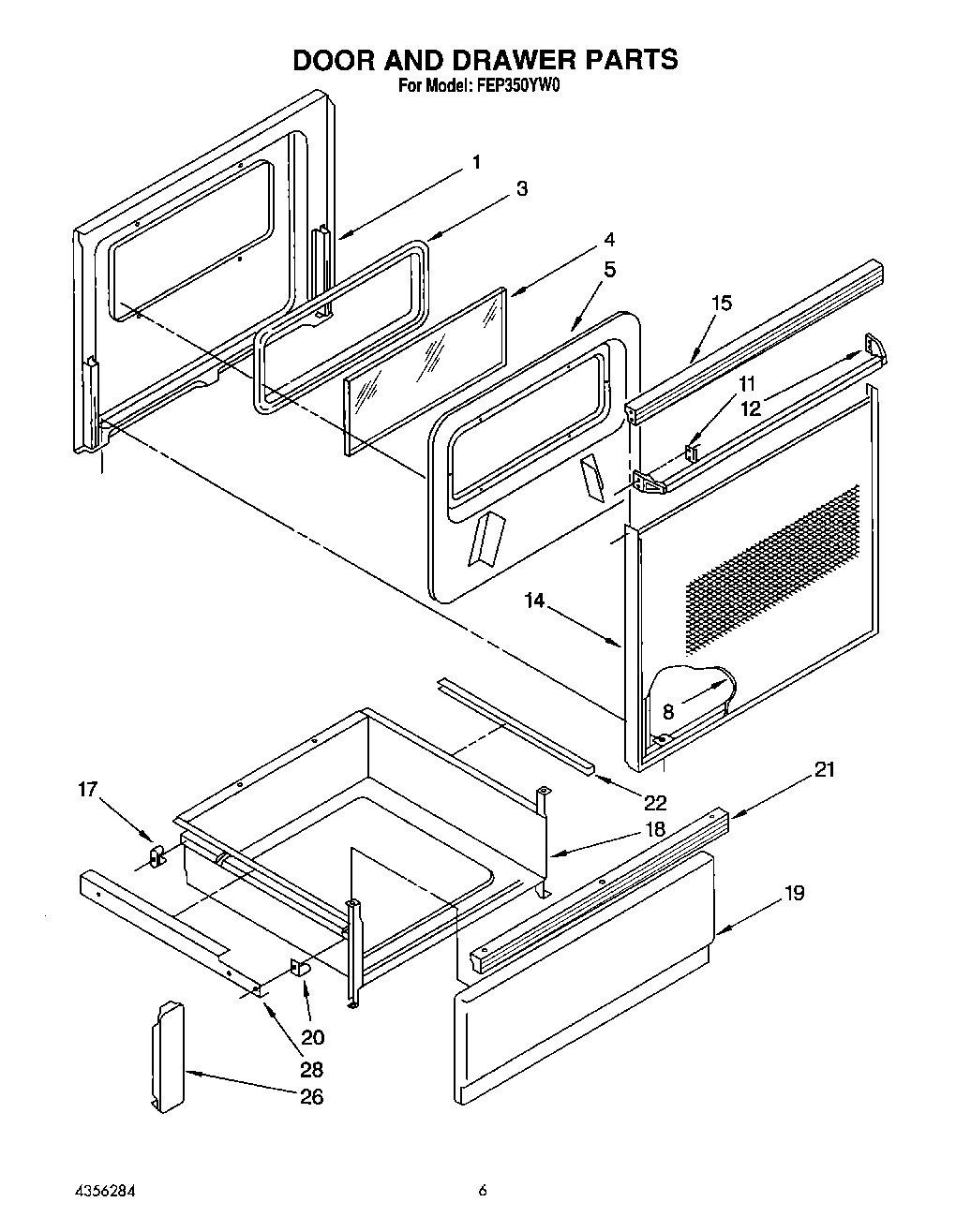 DOOR AND DRAWER PARTS
For Model: FEP350YW0

1
3
4
5
15
11
12
14
8
22
21
17
18
19
20
28
26

4356284

6